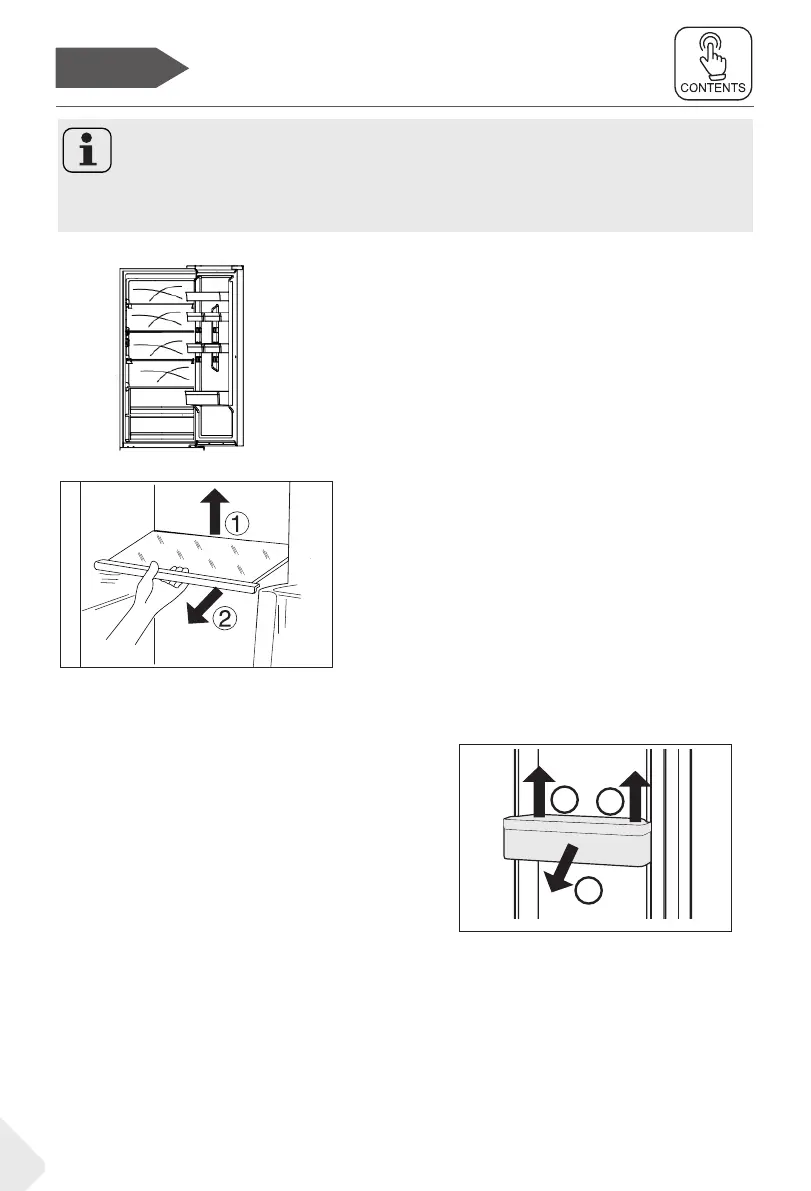 CONTENTS

①

②