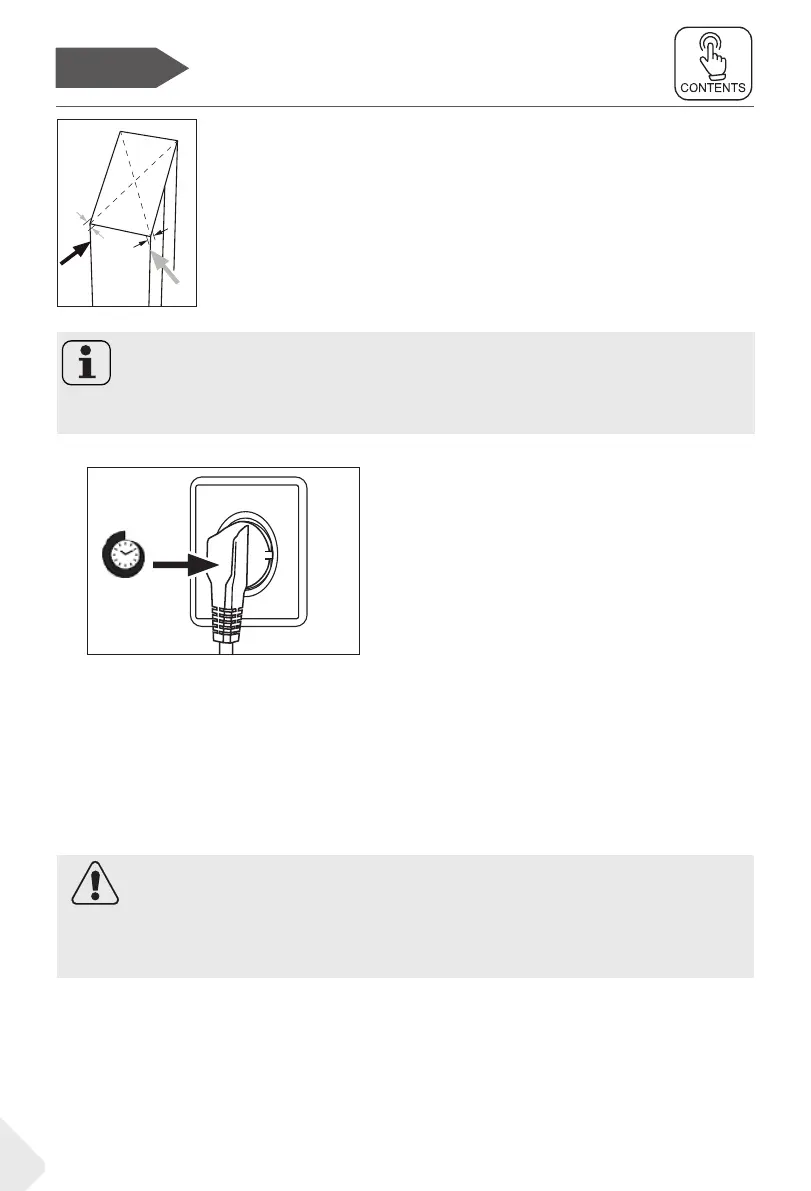 CONTENTS