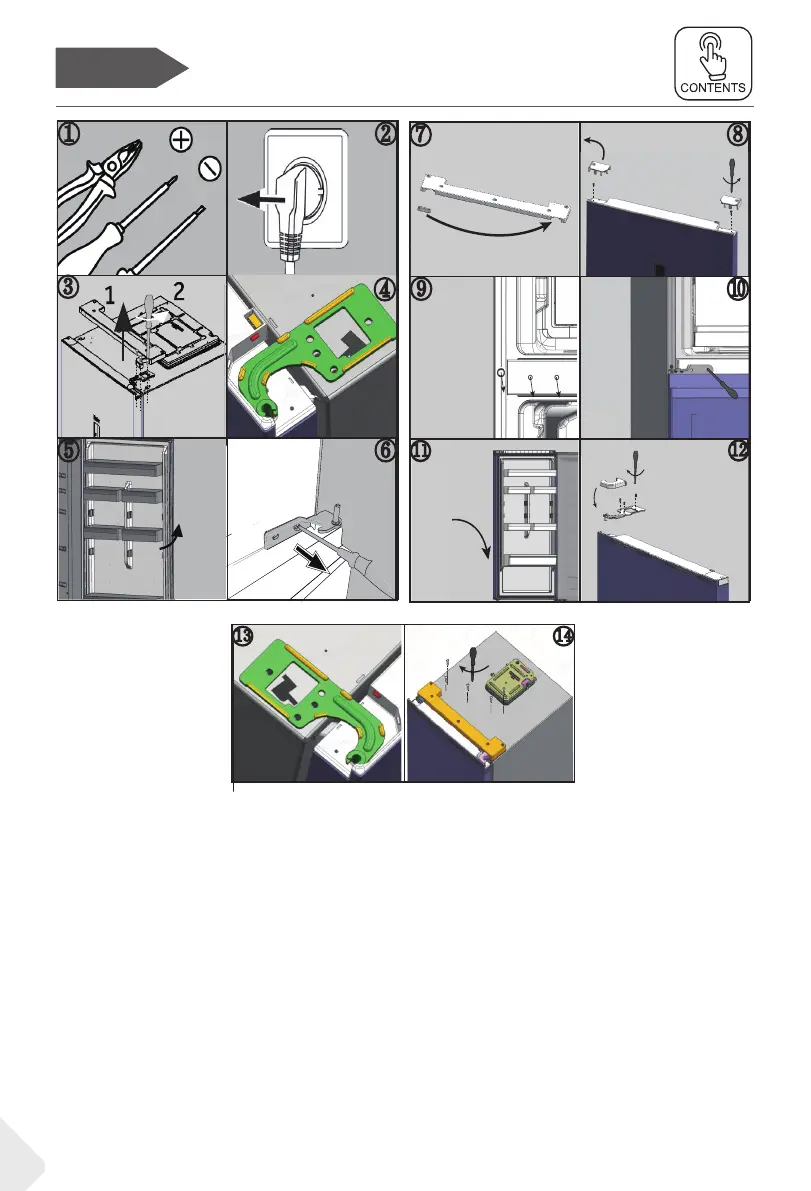 CONTENTS

1

2

3

1

2

4

5

6

7

8

9

10

11

12

13

14