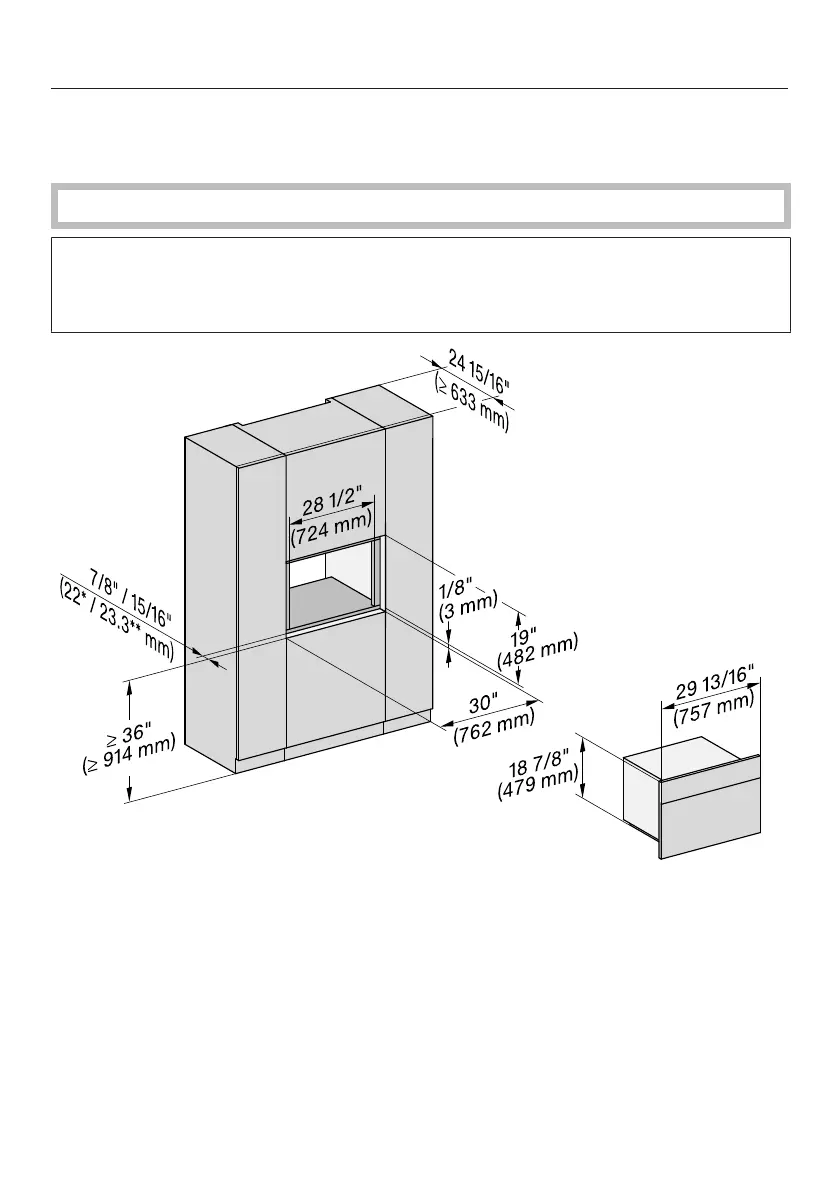 24 15/16"
(≥ 633 mm)

28 1/2"
(724 mm)

7/8" / 15/16"
(22* / 23.3** mm)

1/8"
(3 mm)

19"
(482 mm)

≥ 36"
(≥ 914 mm)

30"
(762 mm)

29 13/16"
(757 mm)

18 7/8"
(479 mm)