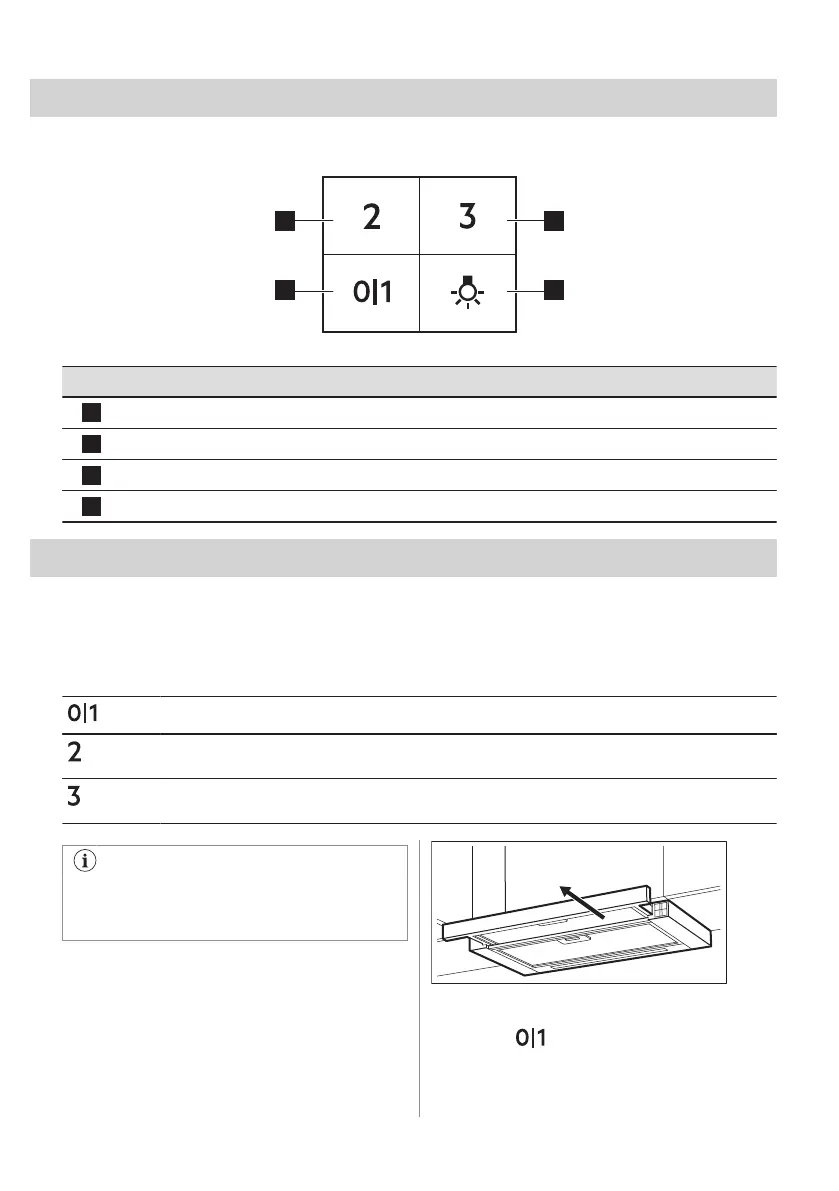 2

3

0|1

0|1

2

3

0|1