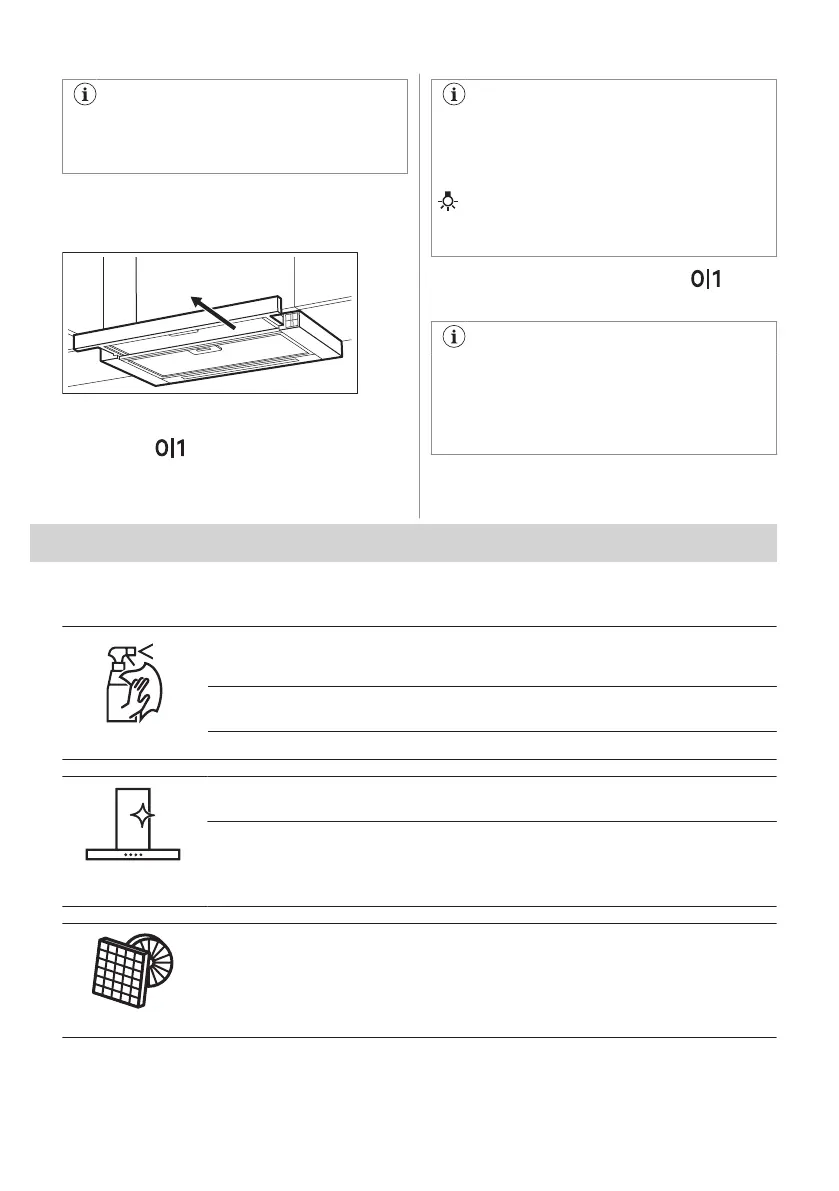 0|1

0|1