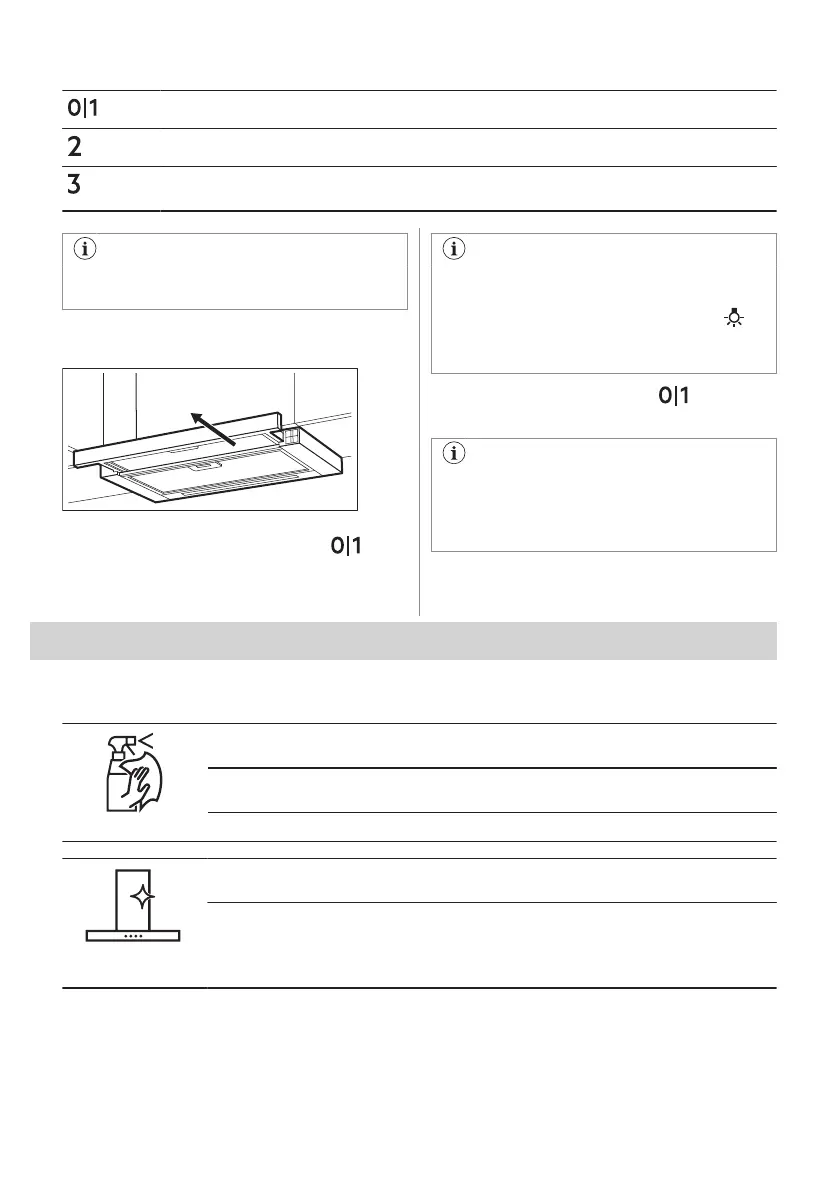 0|1

2

3

0|1

0|1