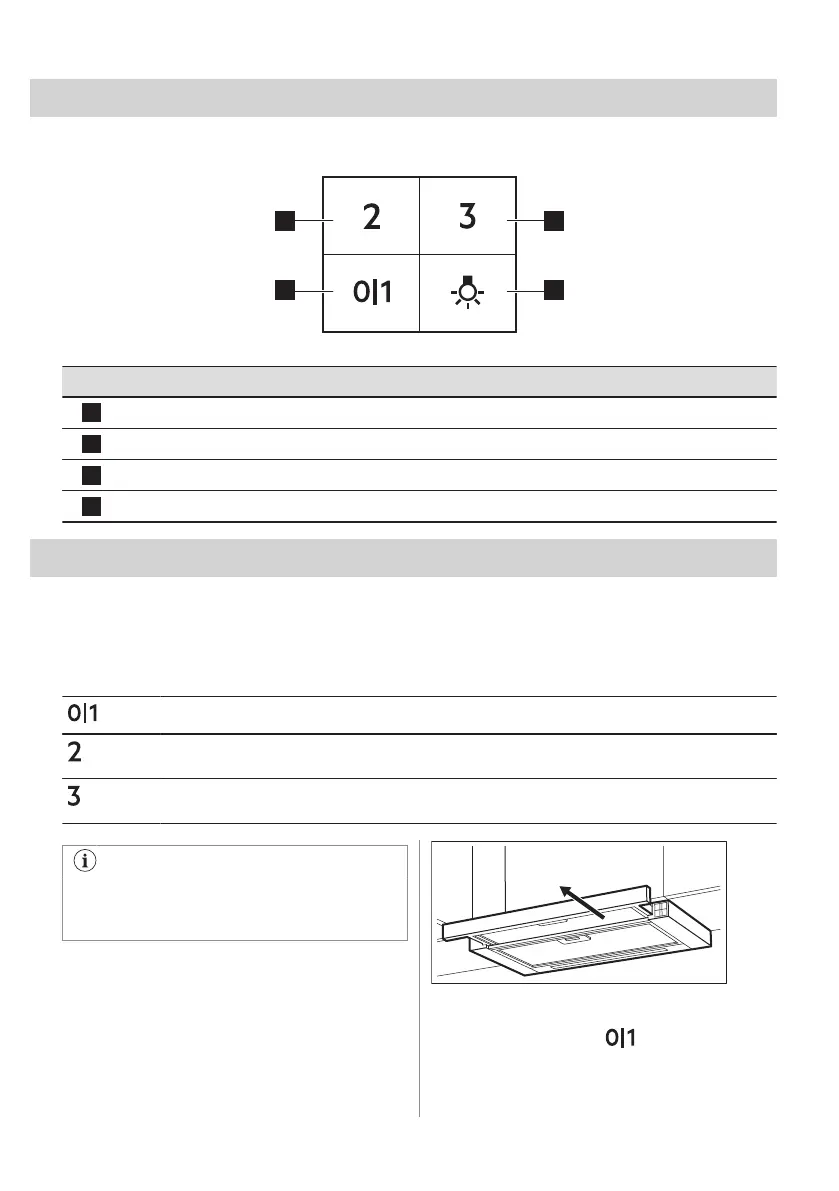 2

3

0|1

0|1

2

3

0|1