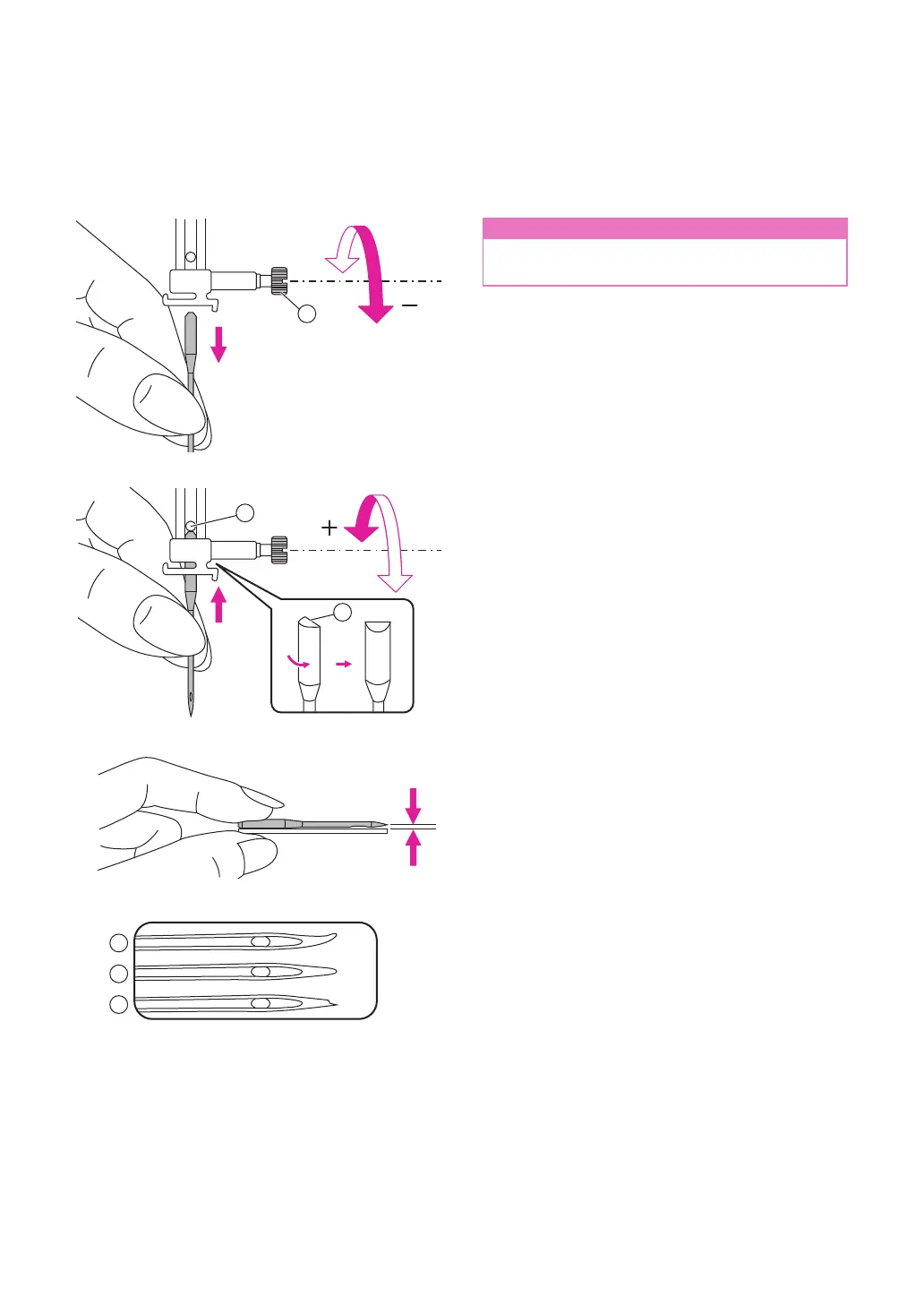 −

+