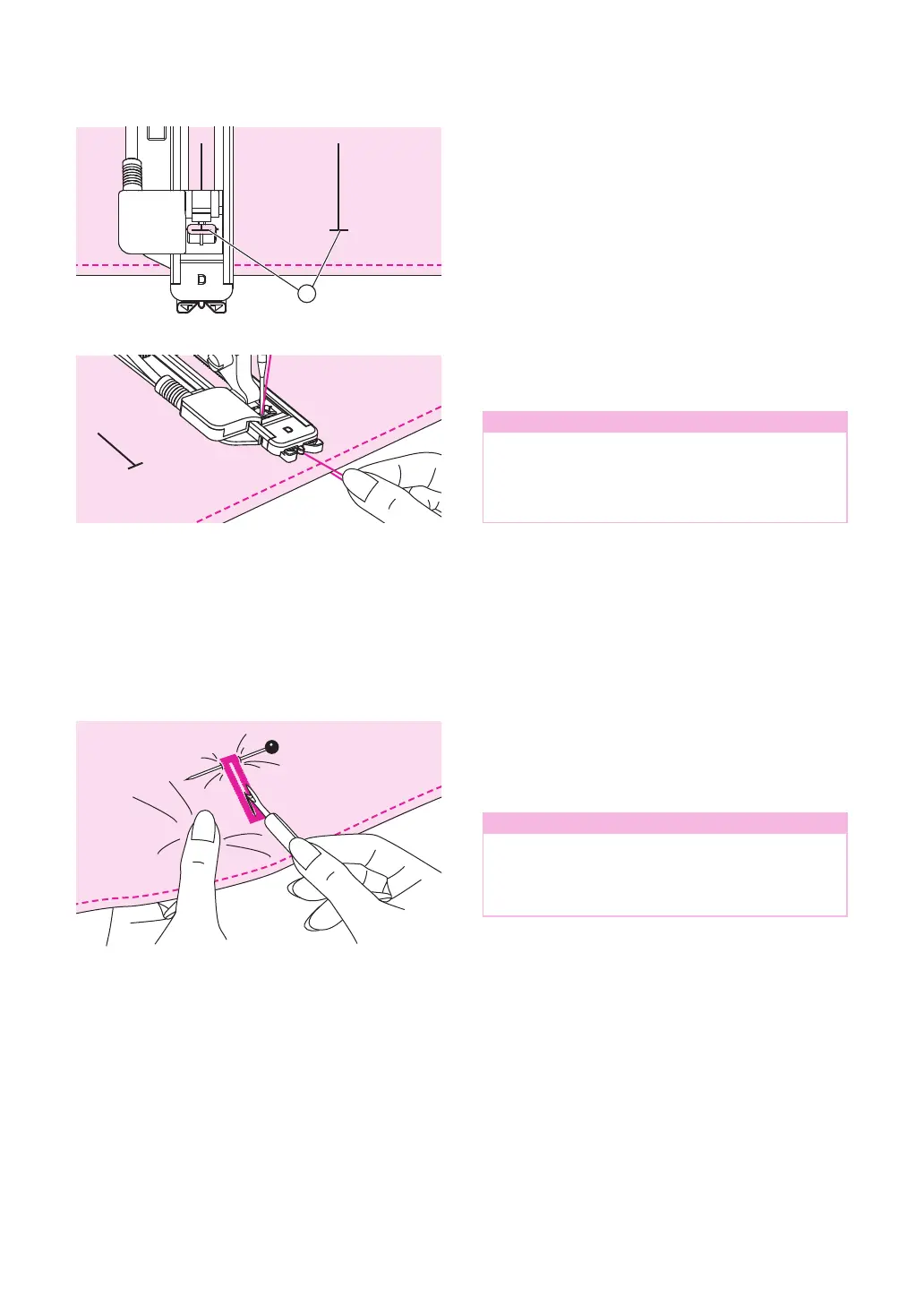 D

D