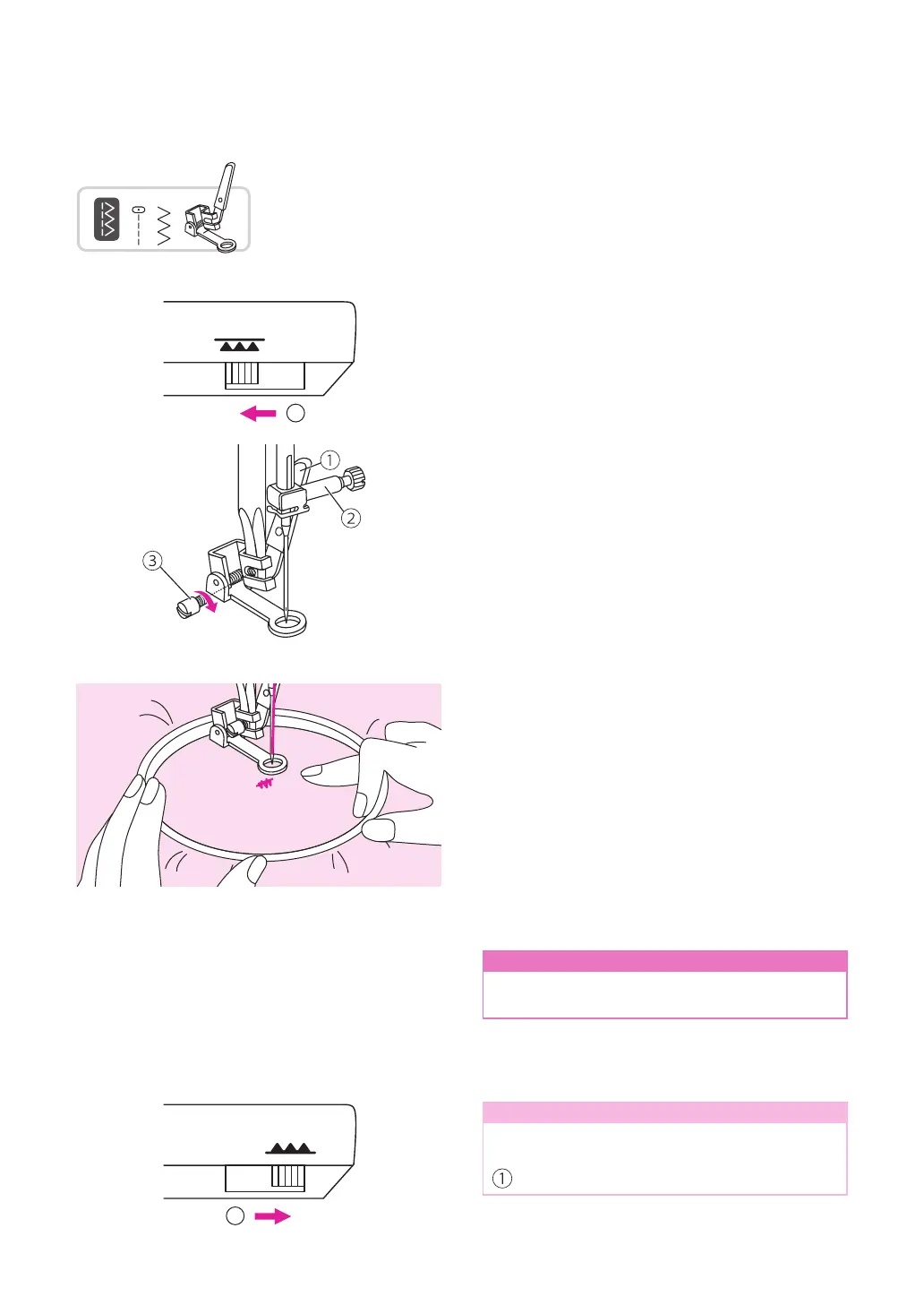 ①

②

③

①