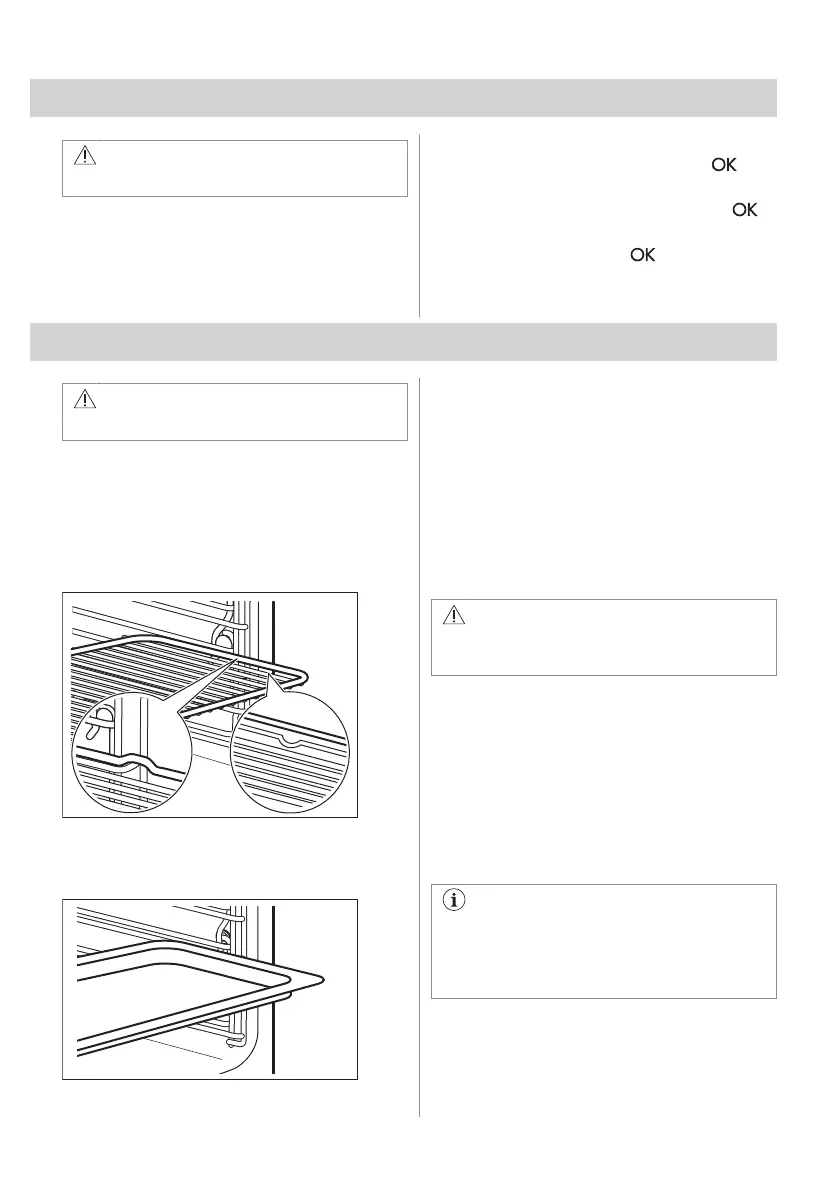 OK

OK

OK