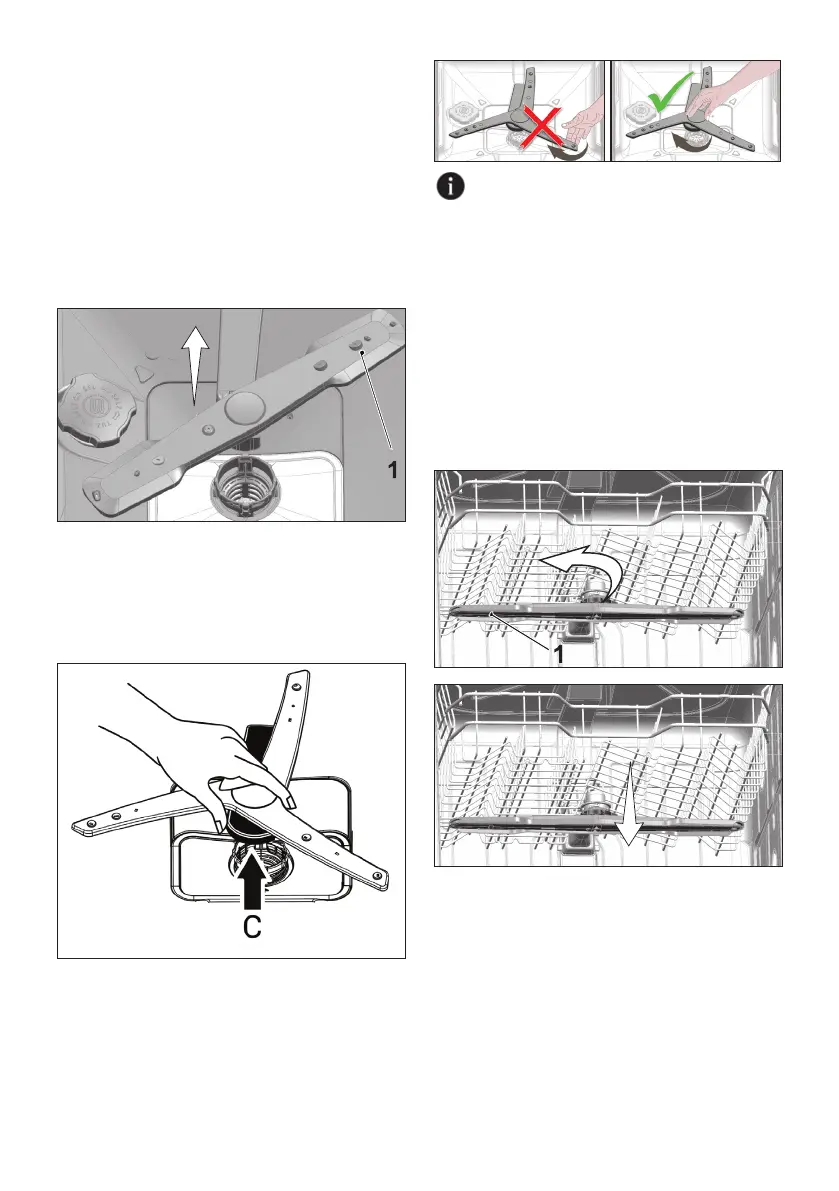 1

C

1