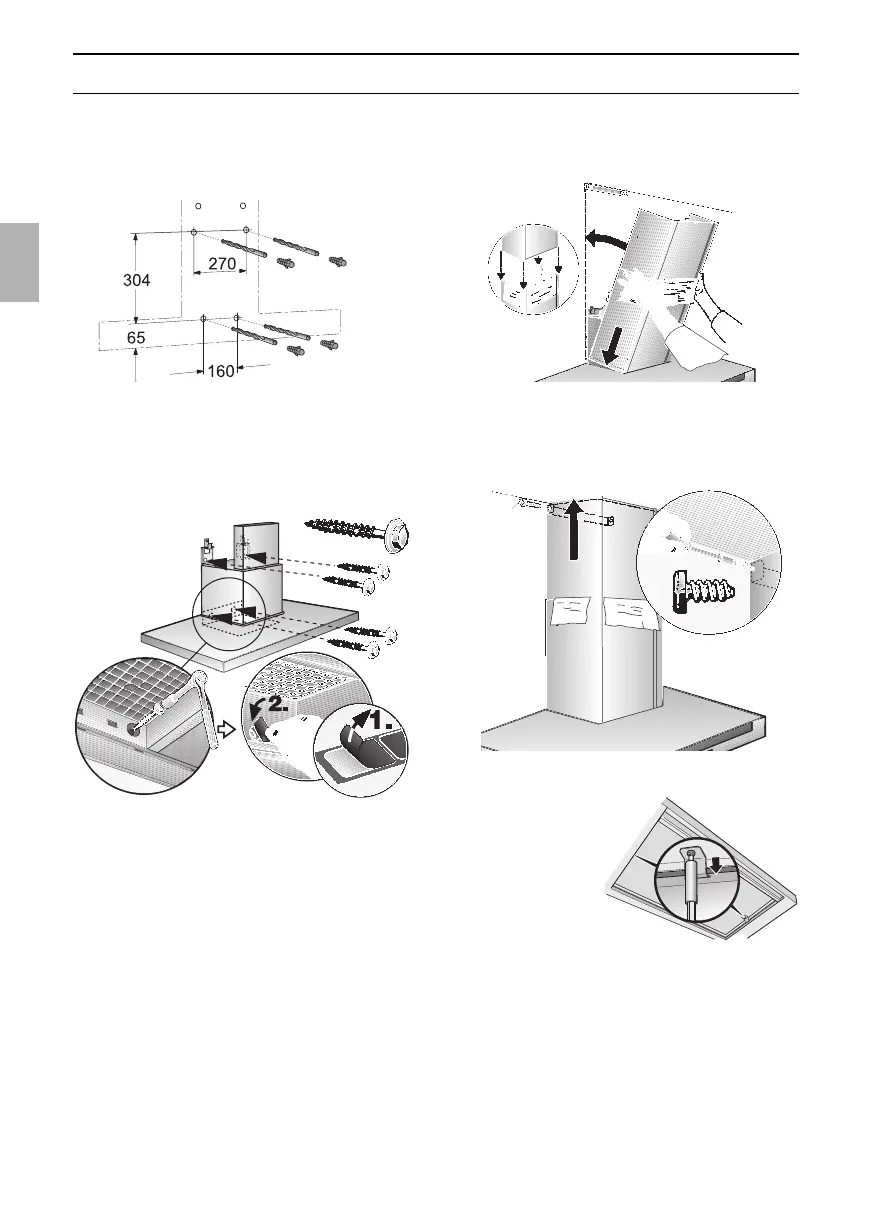 304

270

65

160

2.

1.