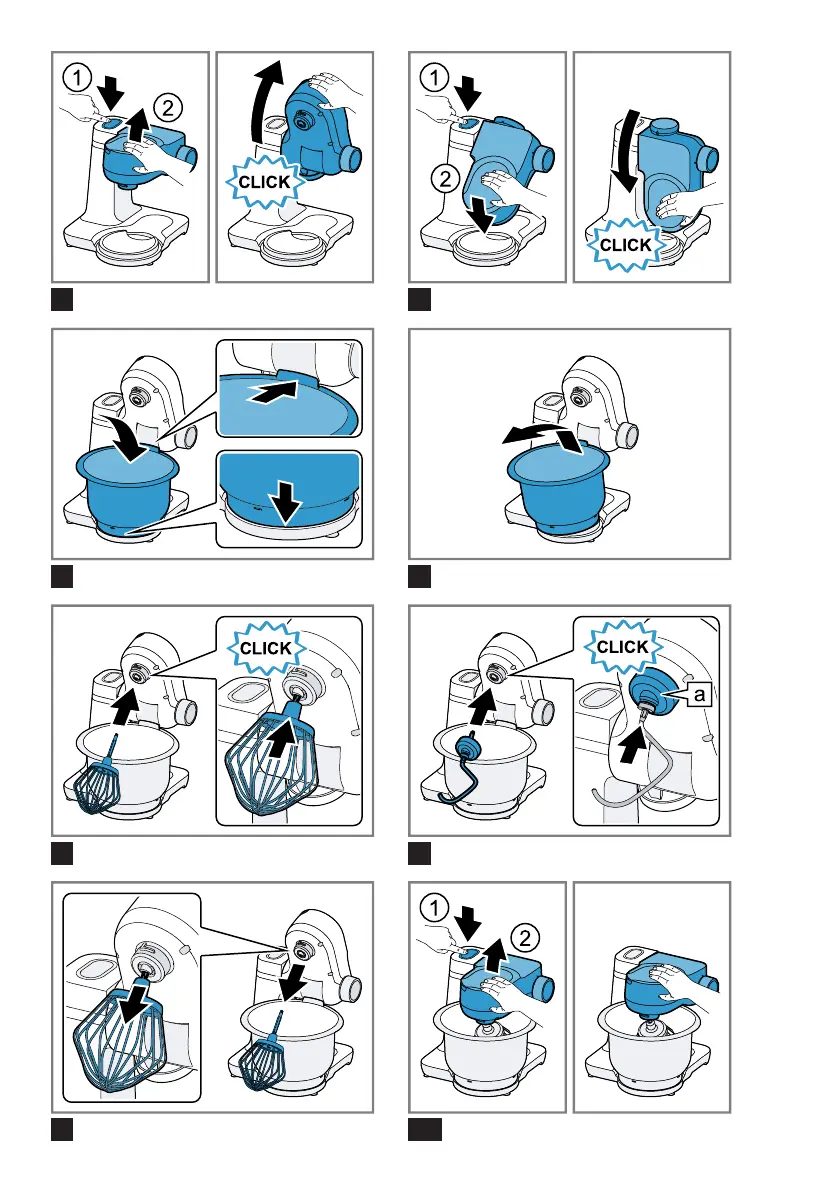 1
2
CLICK
1
2
CLICK
CLICK
CLICK
a
1
2