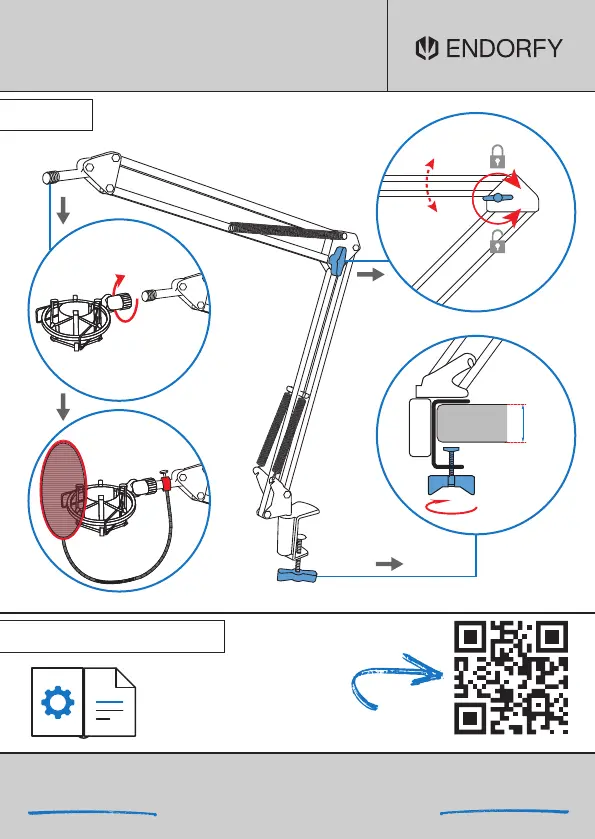 ENDORFY