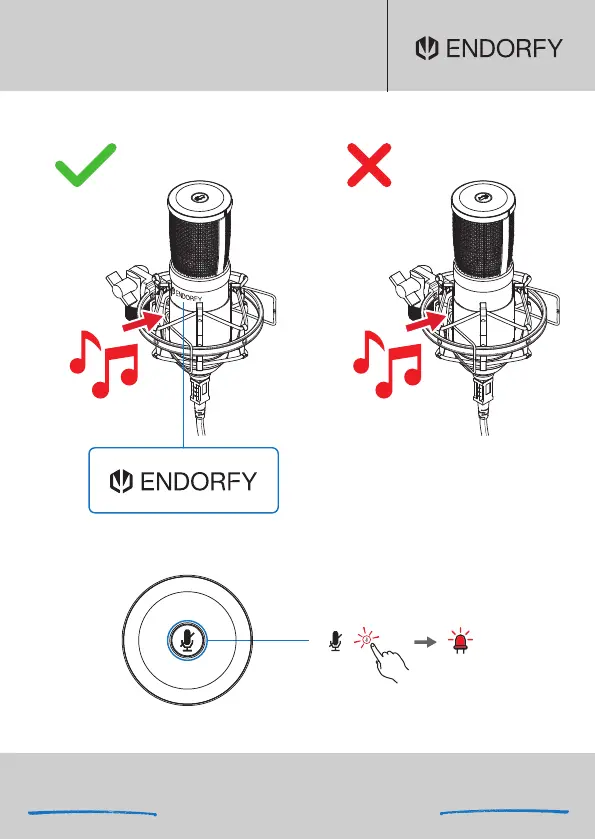 ENDORFY

ENDORFY

ENDORFY