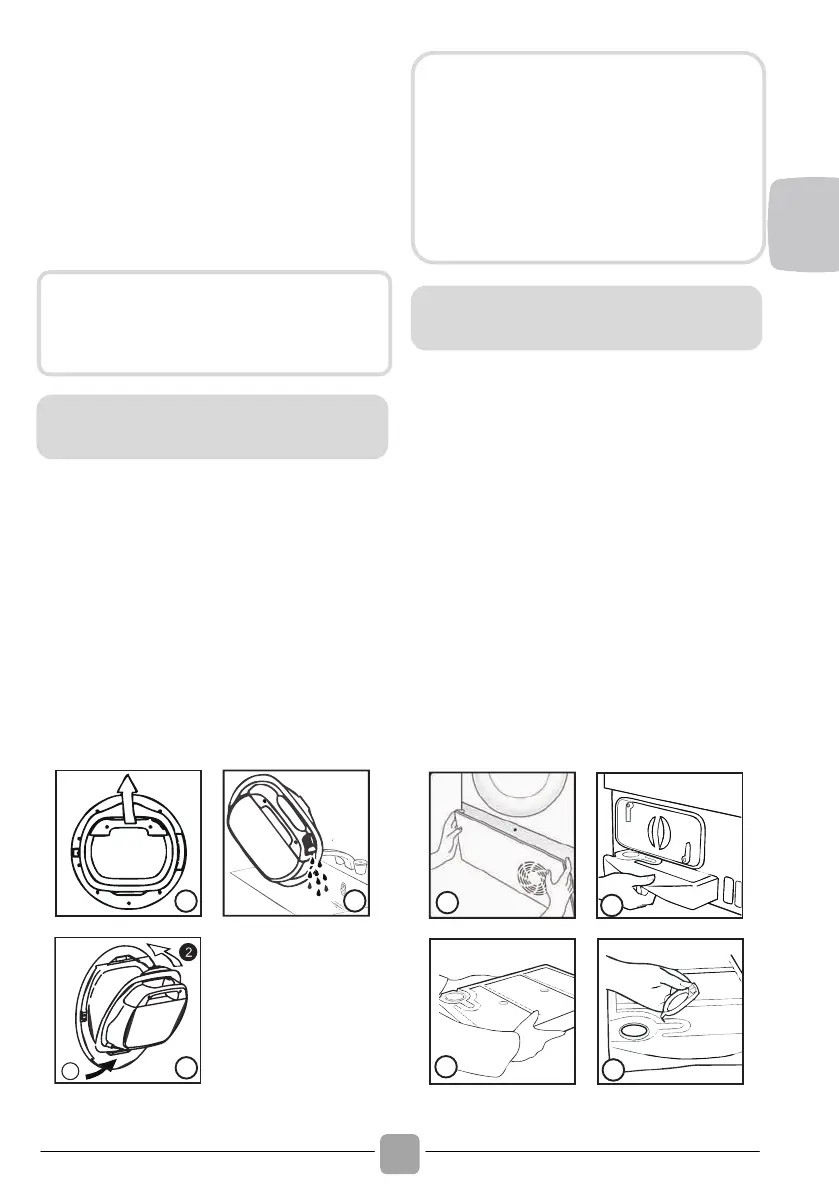 2