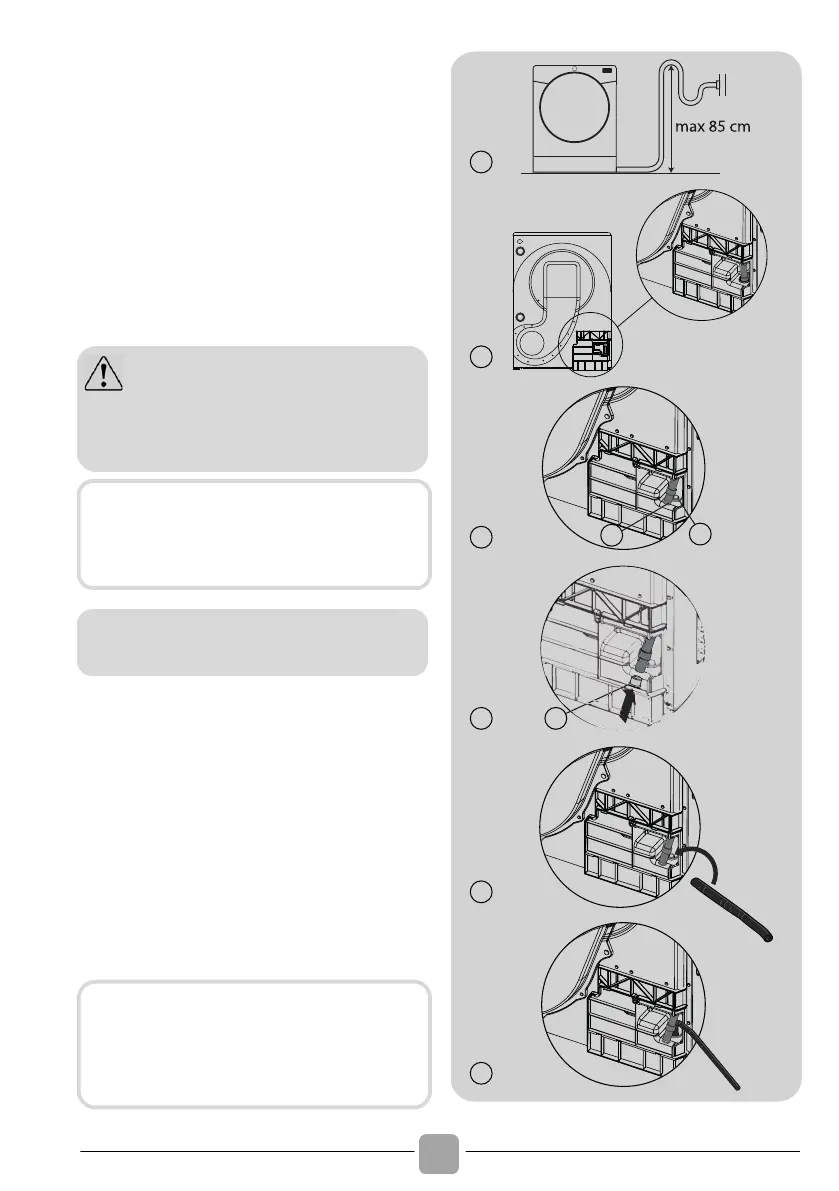 max 85 cm