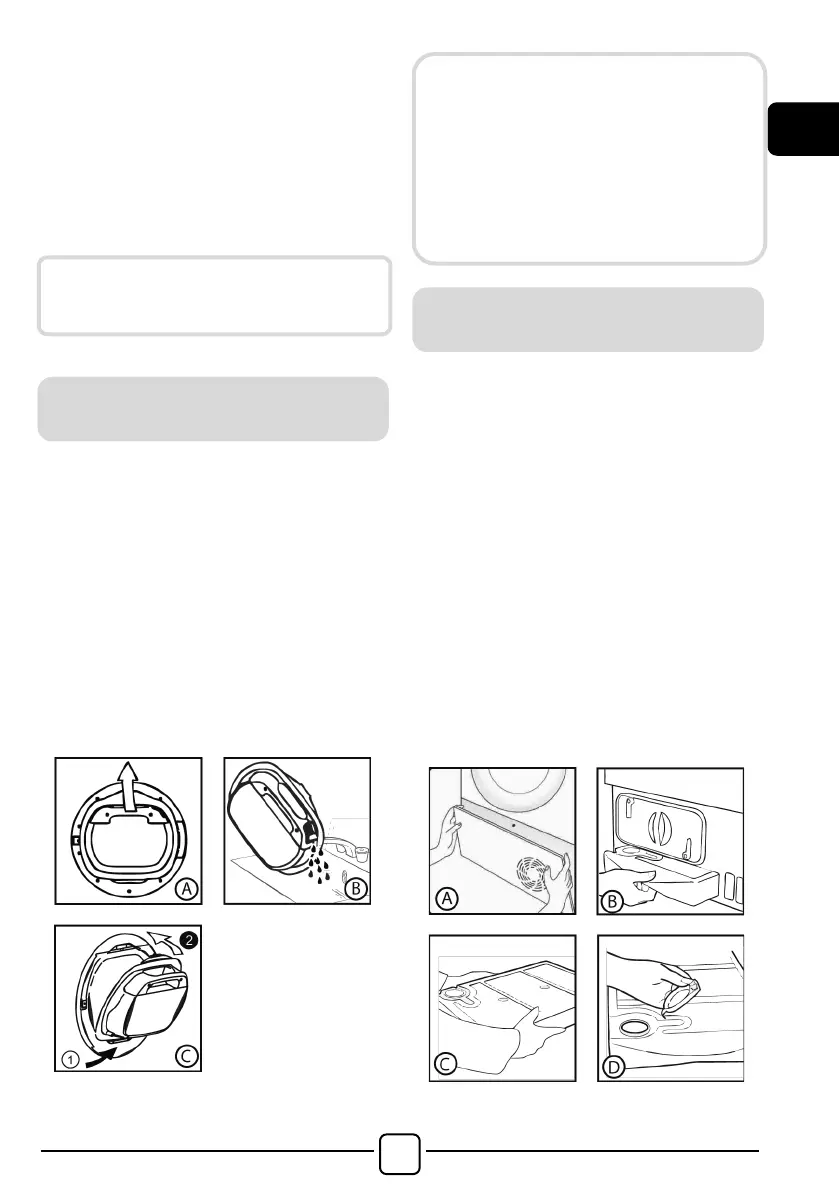 A

B

2

1

C

A

B

C

D