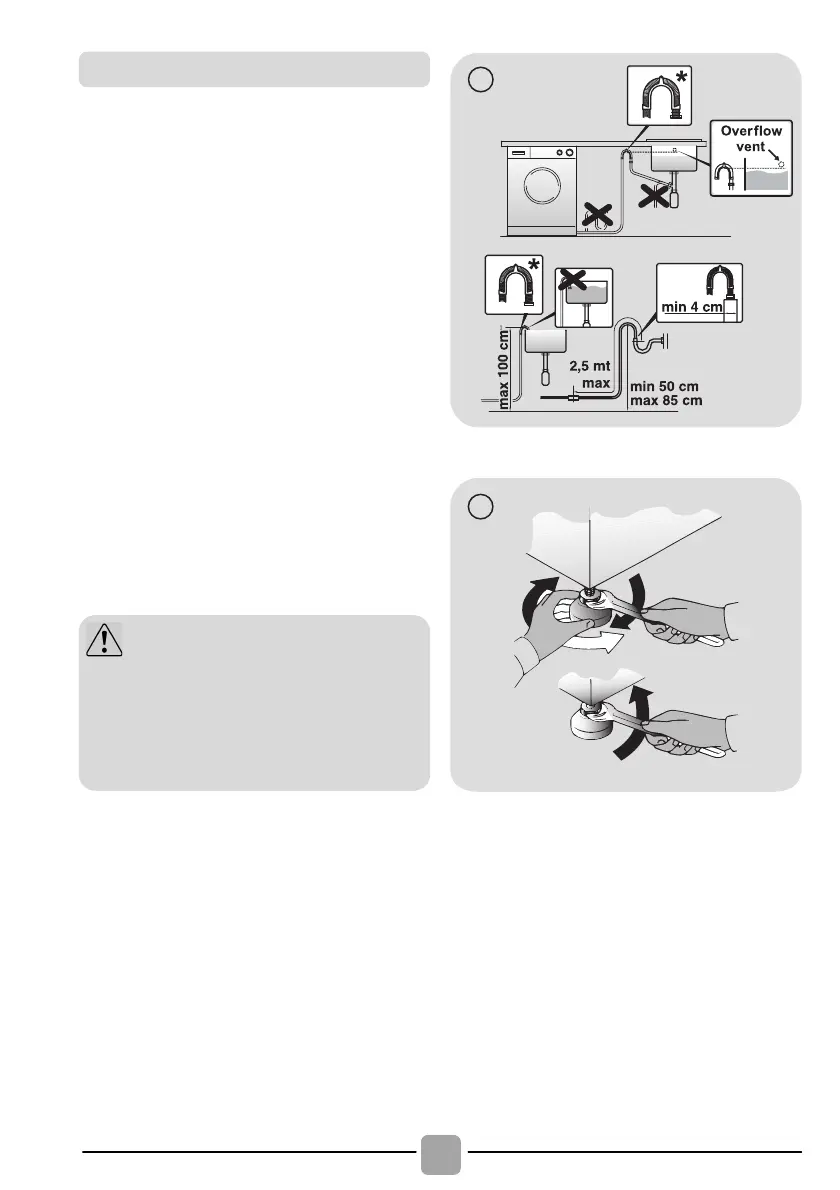 Overflow vent

min 4 cm

max 100 cm

2,5 mt max

min 50 cm
max 85 cm