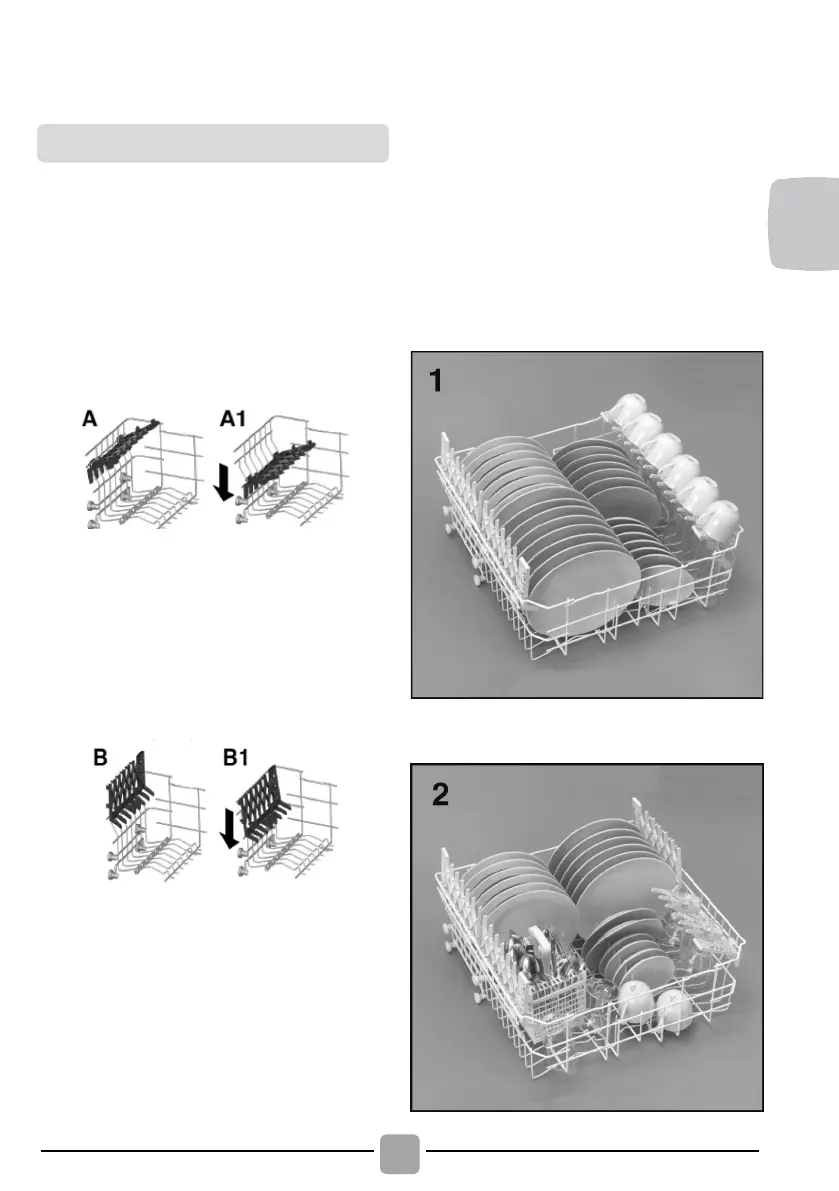 A

A1

B

B1

1

2