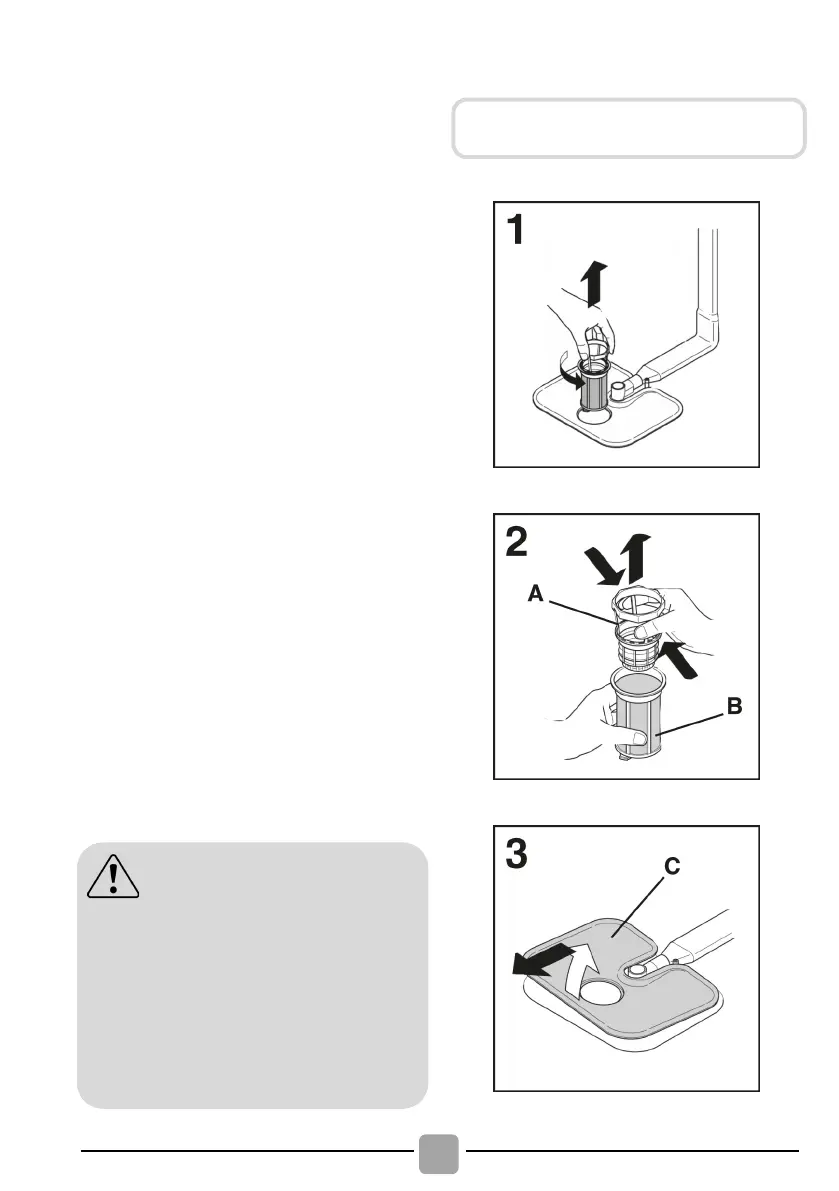 1

2

A

B

3

C