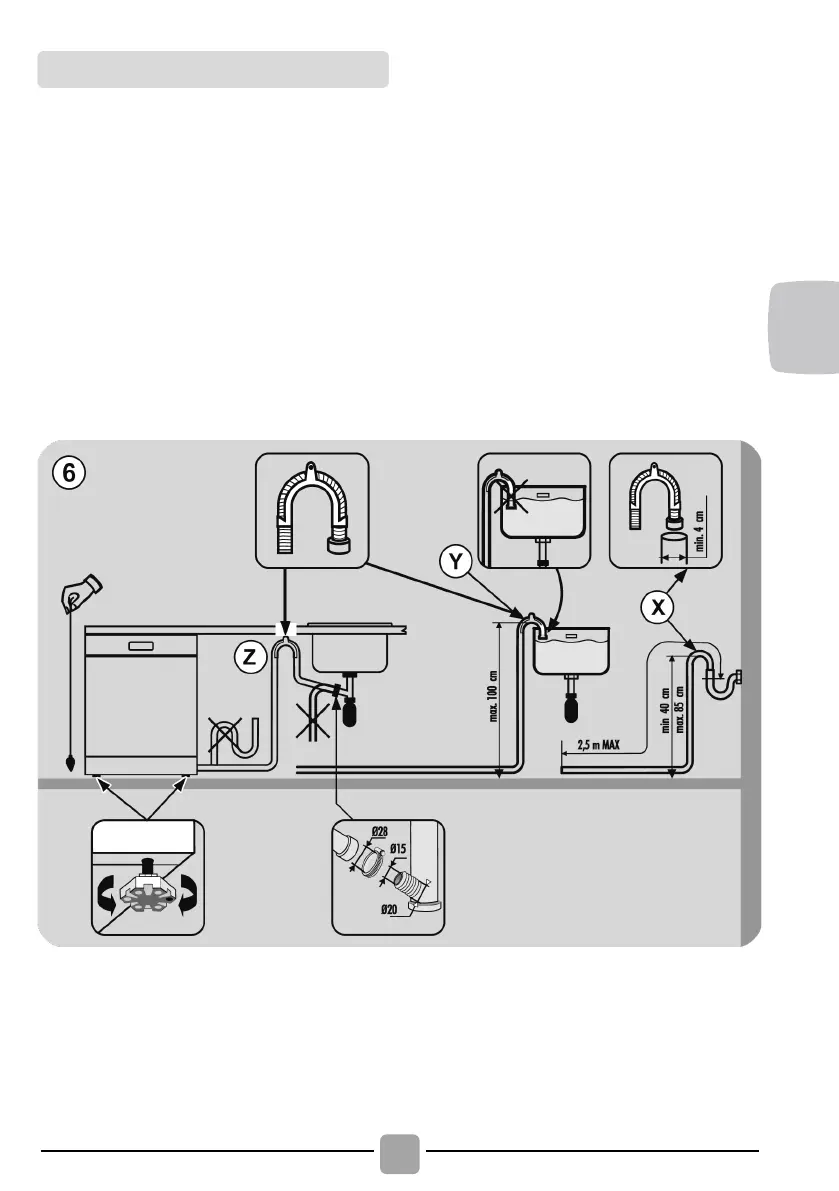 6

Y

X

Z

min. 4 cm

max. 100 cm

min 40 cm
max. 85 cm

2,5 m MAX

Ø28

Ø15

Ø20