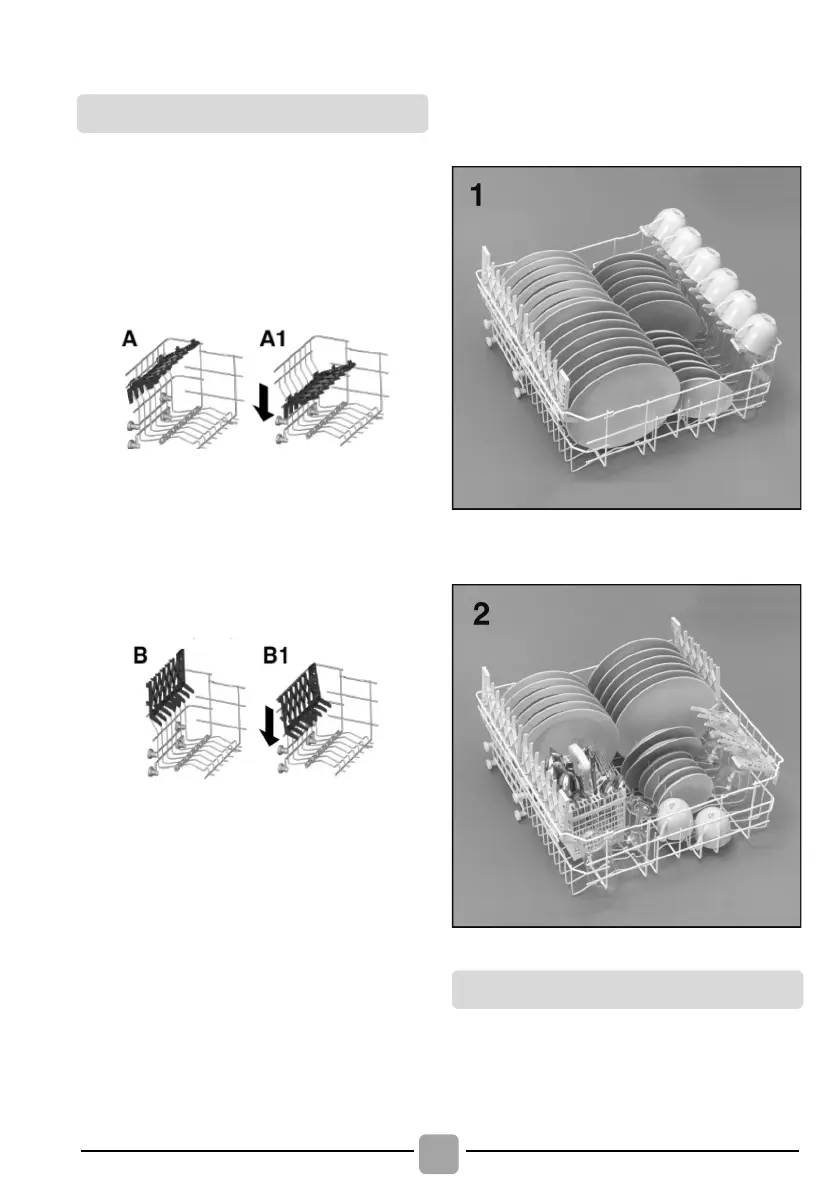 A

A1

B

B1

1

2