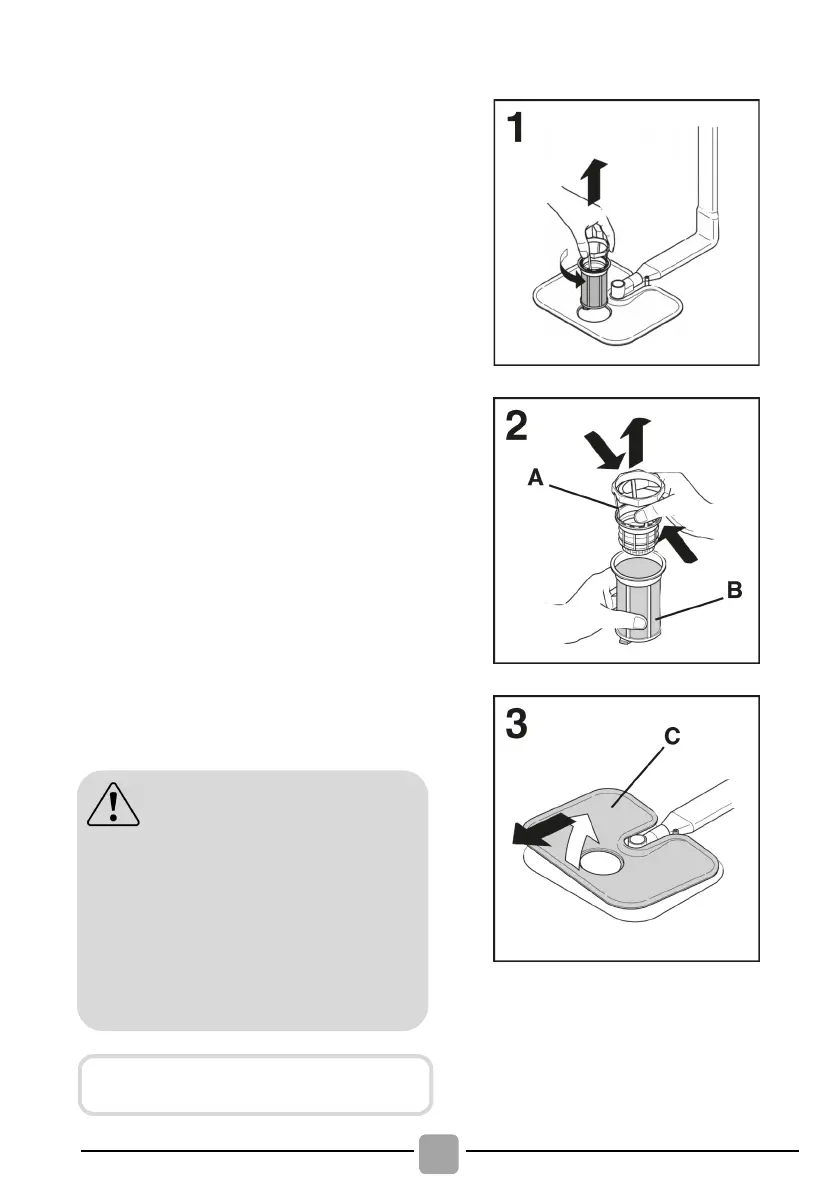 1

2

A

B

3

C