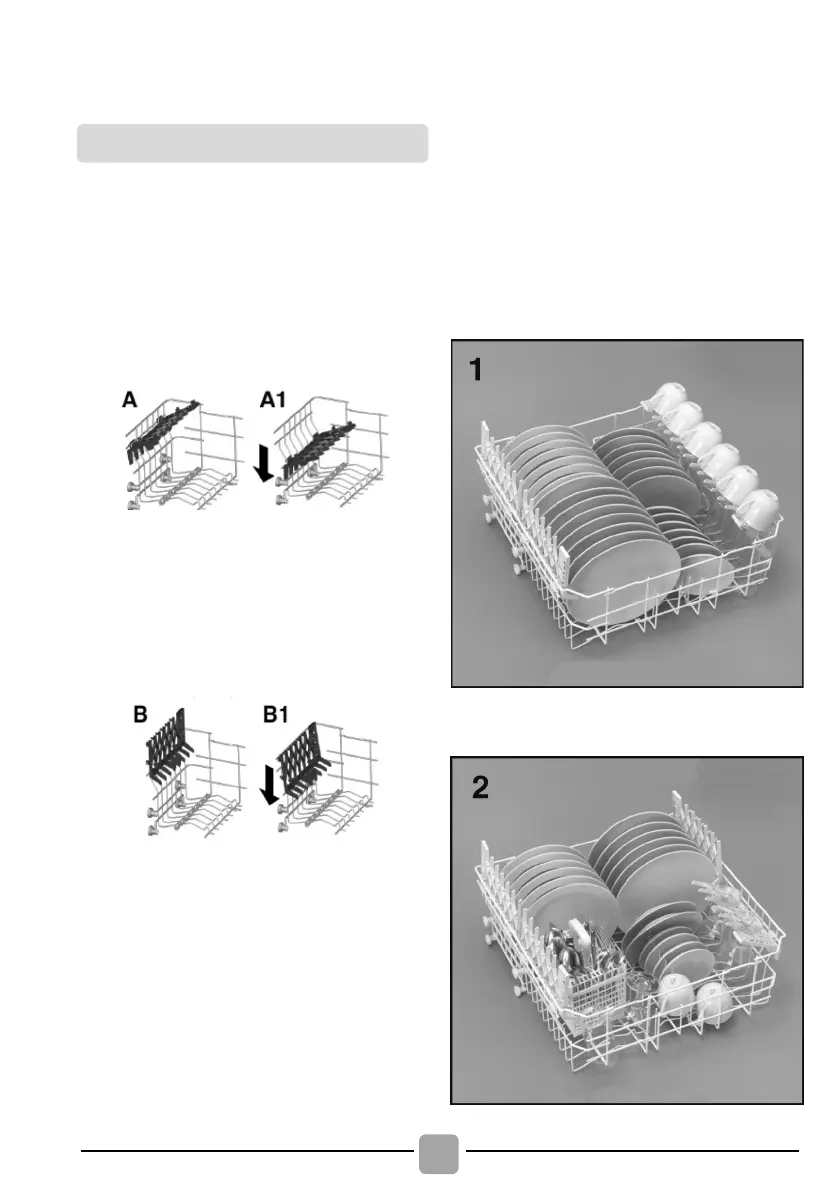 A

A1

B

B1

1

2