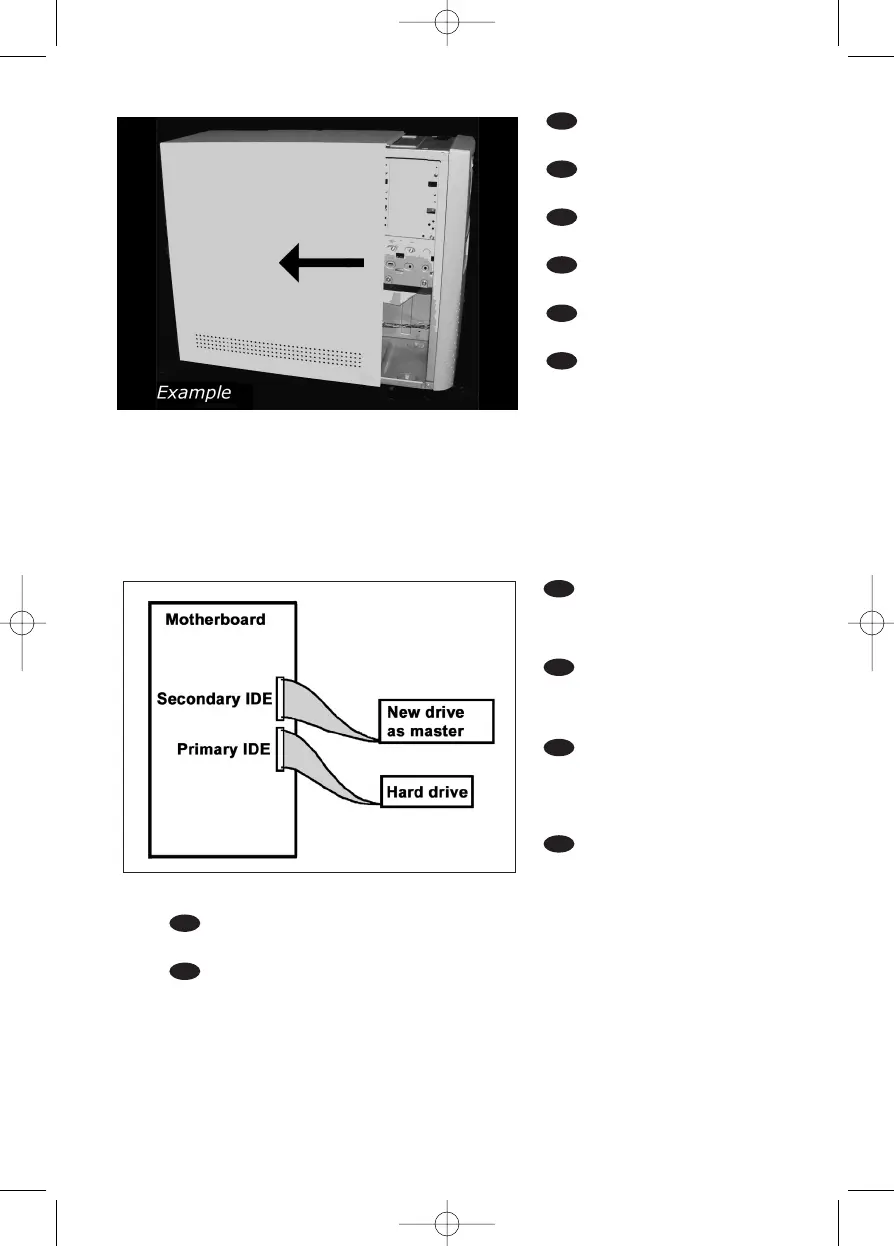 Example

Motherboard

Secondary IDE

Primary IDE

New drive as master

Hard drive