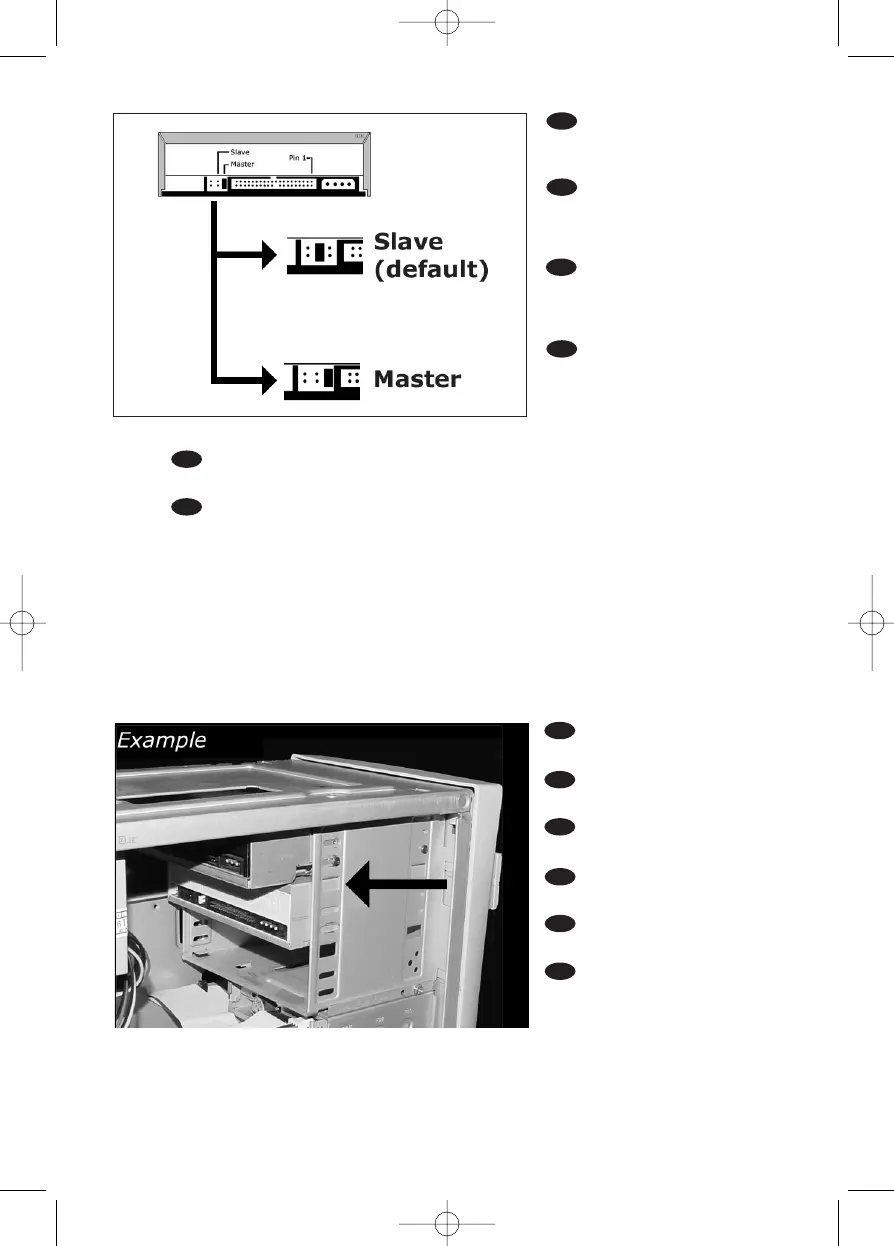 Slave
Master
Pin 1

Slave (default)

Master

Example