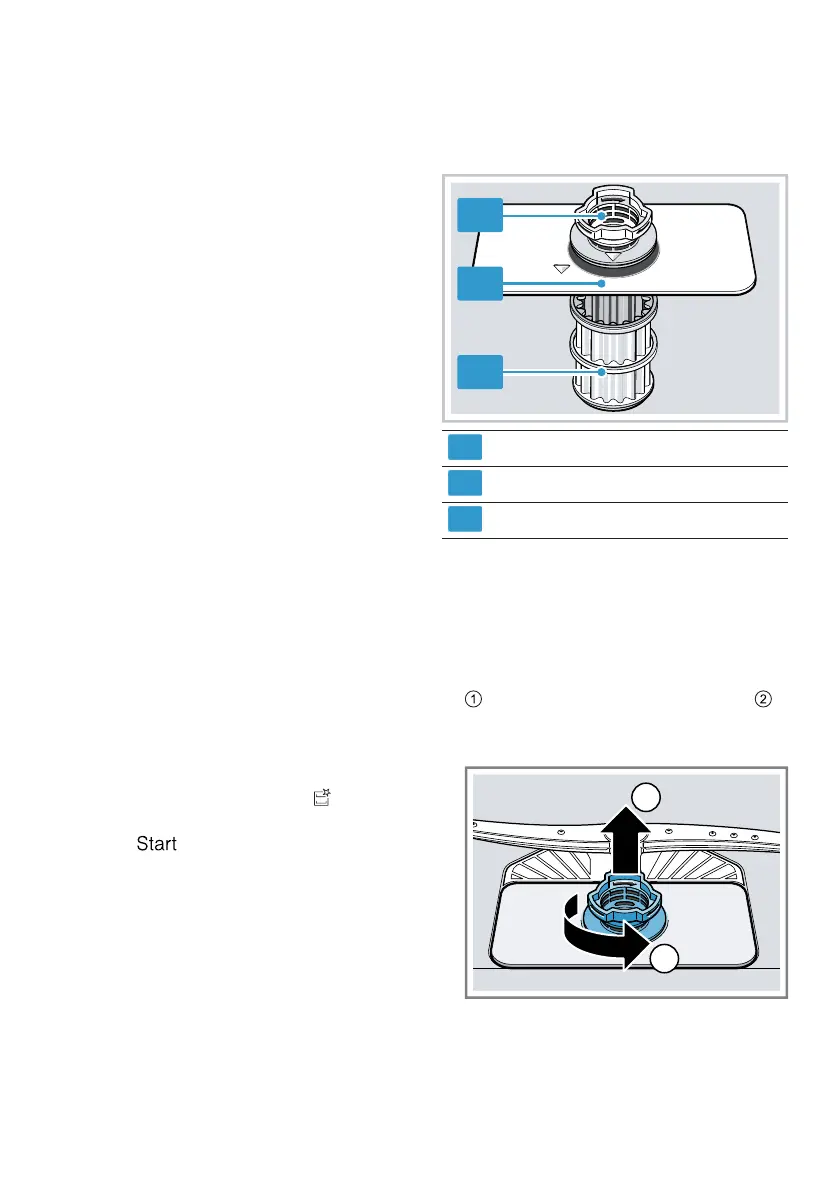 ①

②

Start