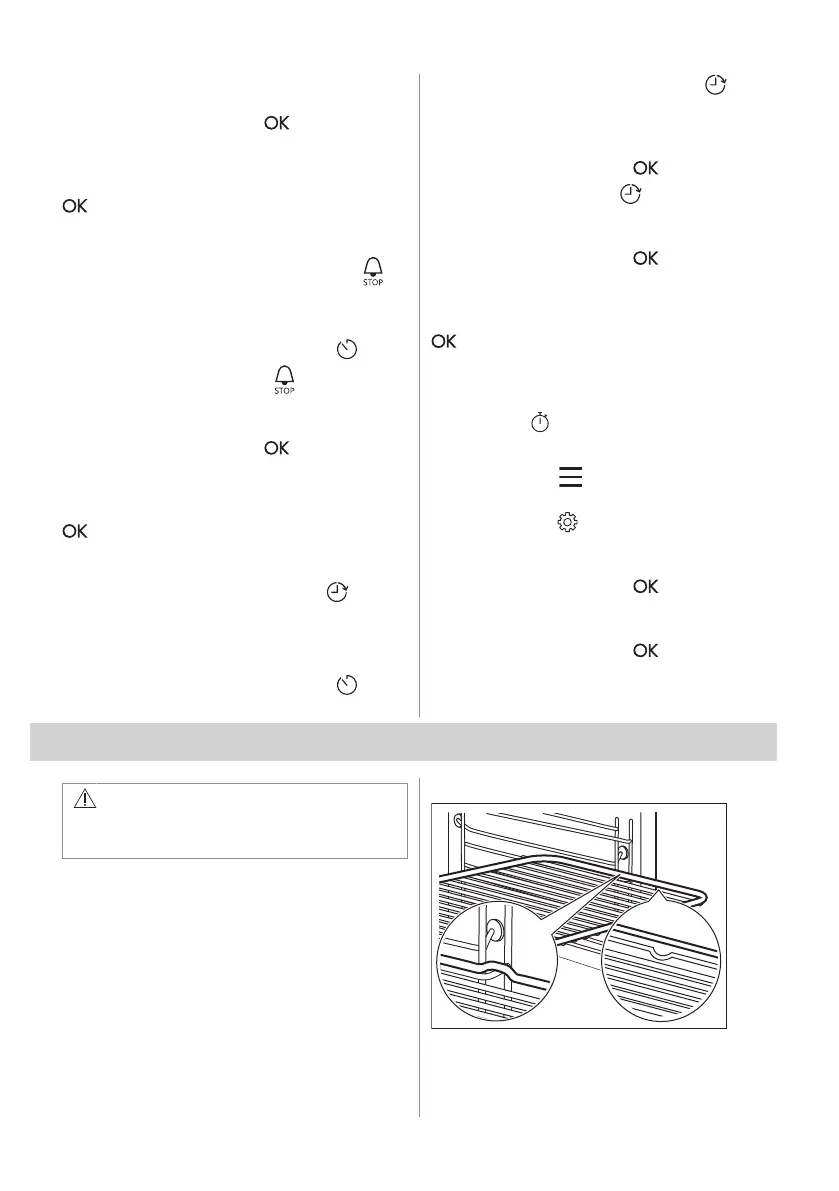 OK

OK

STOP

STOP

OK

OK

OK

OK

OK

OK

OK