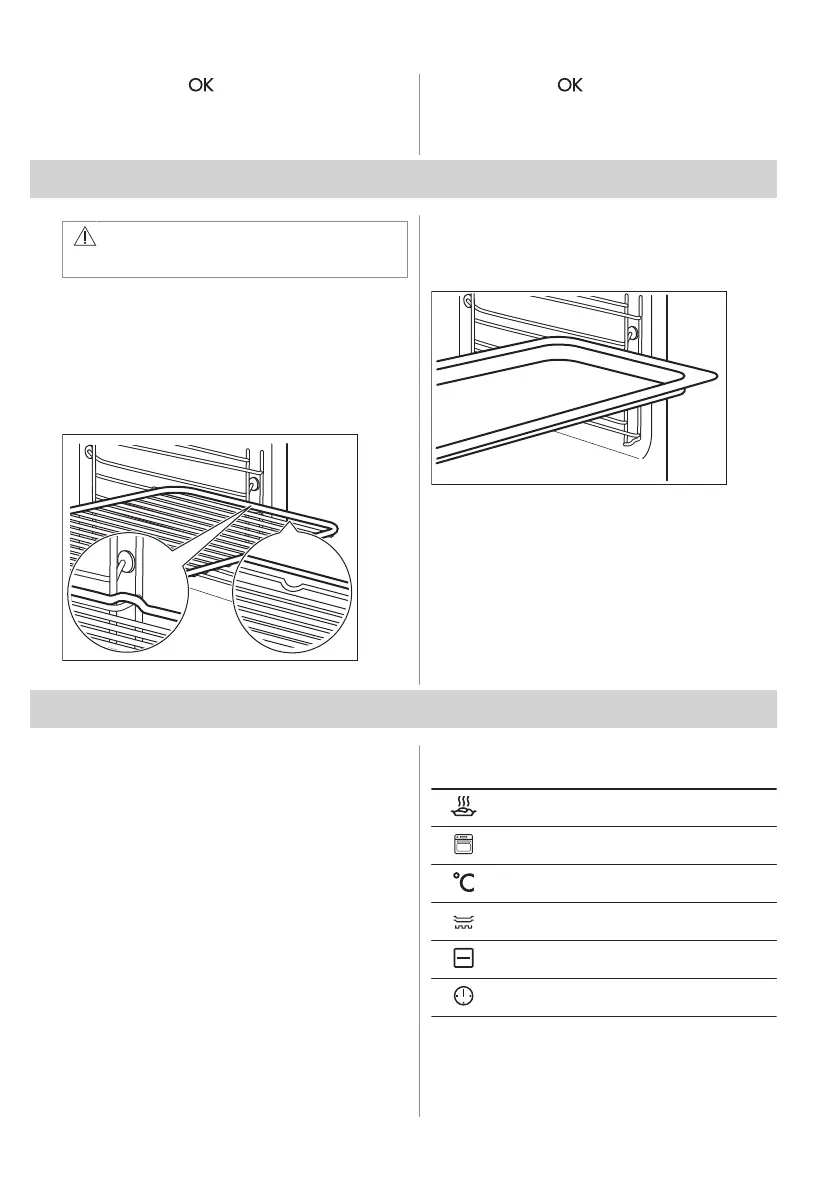 OK

OK

°C