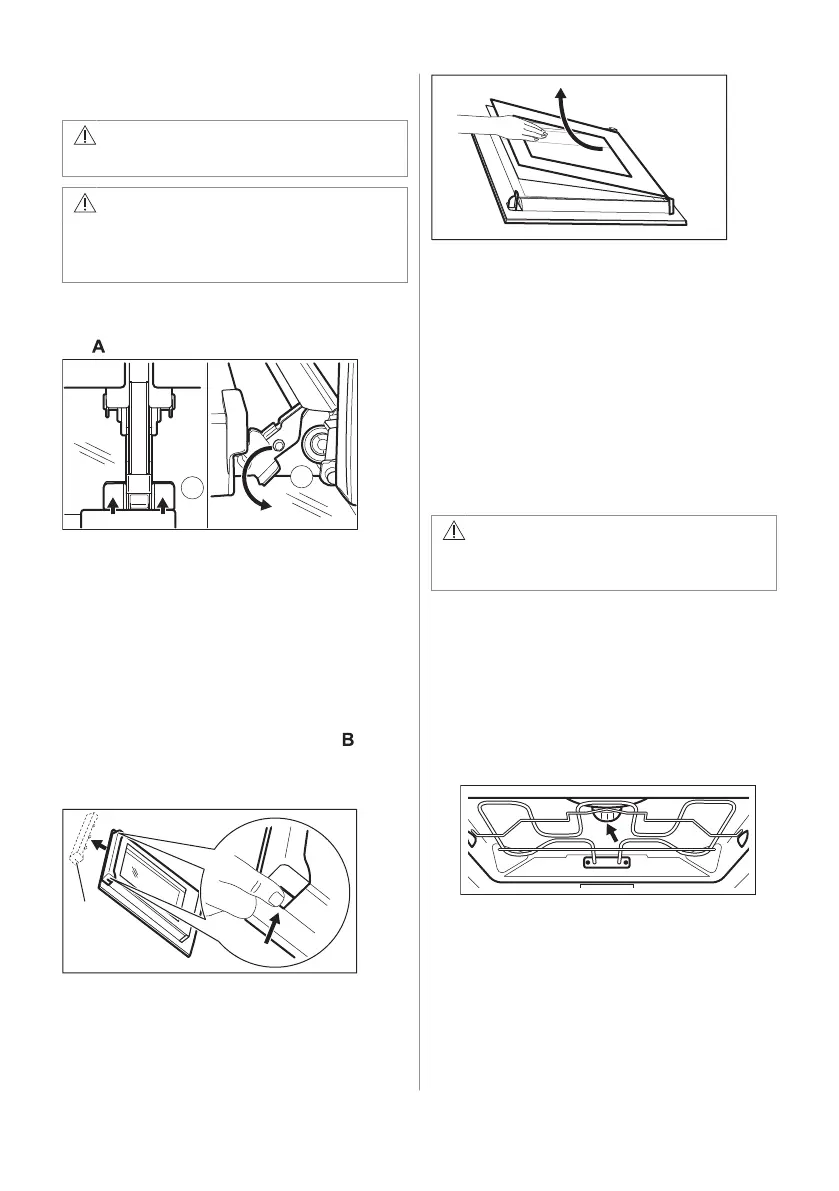 A

B