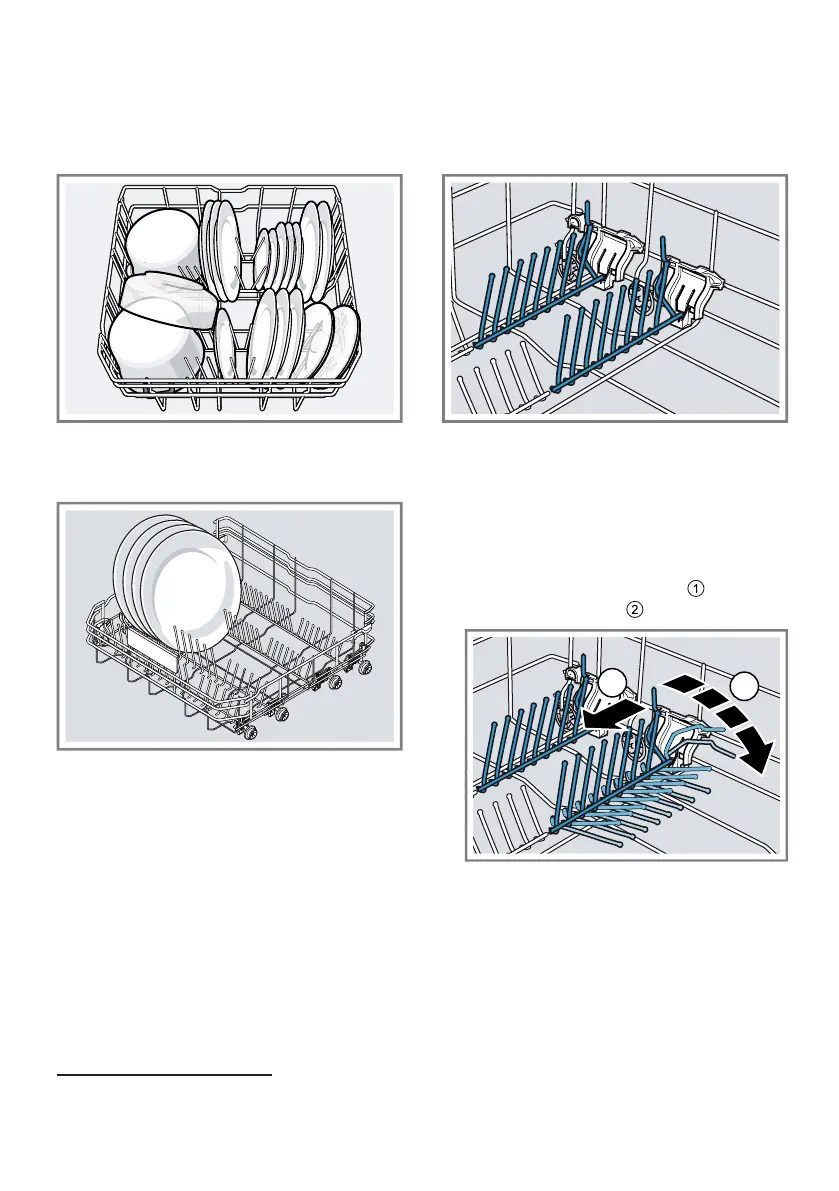 ①
②