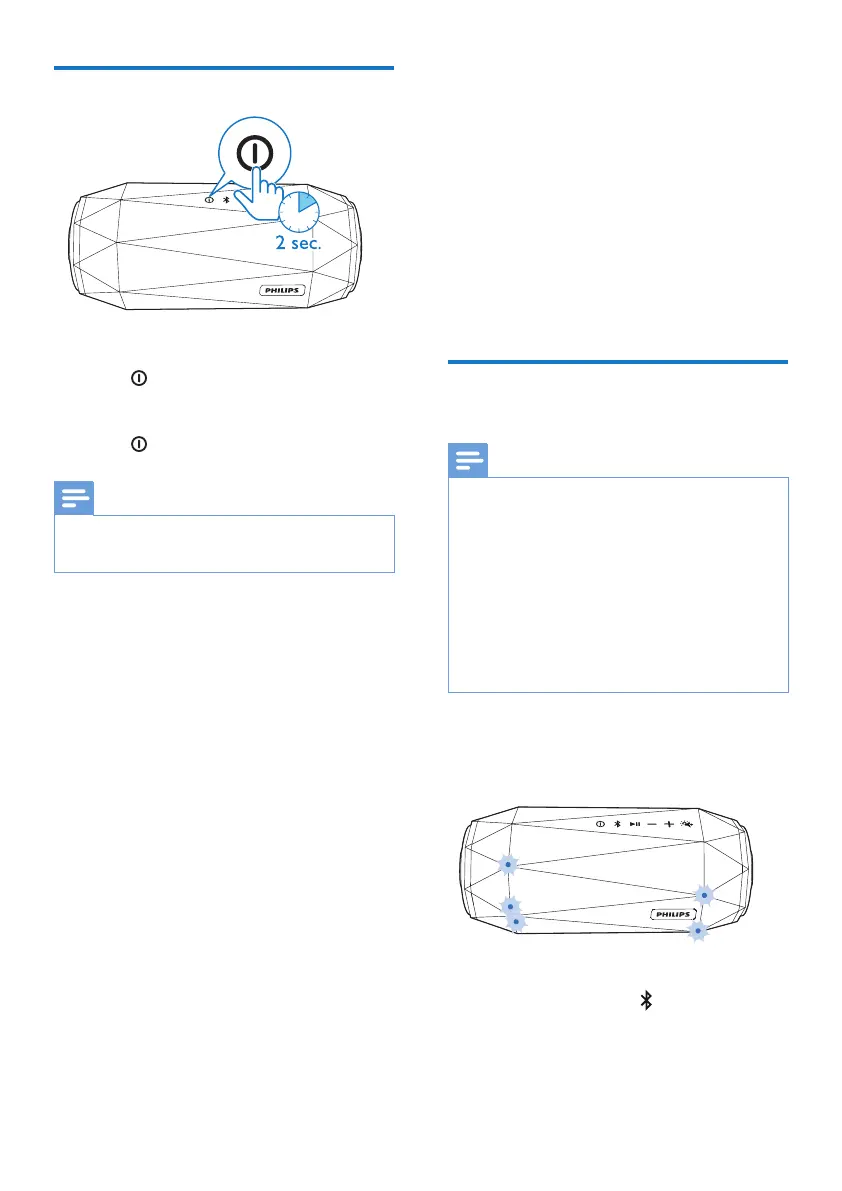 2 sec.

PHILIPS

PHILIPS