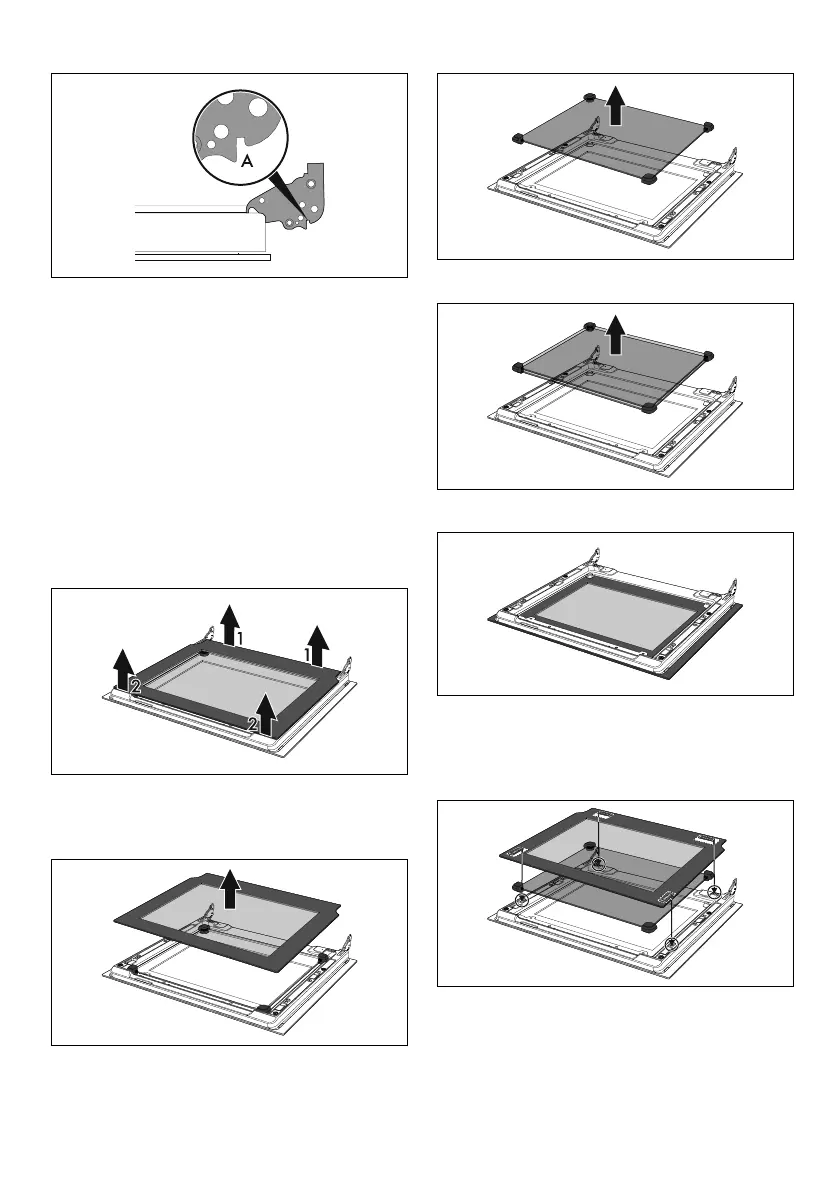 A

1

1

2

2