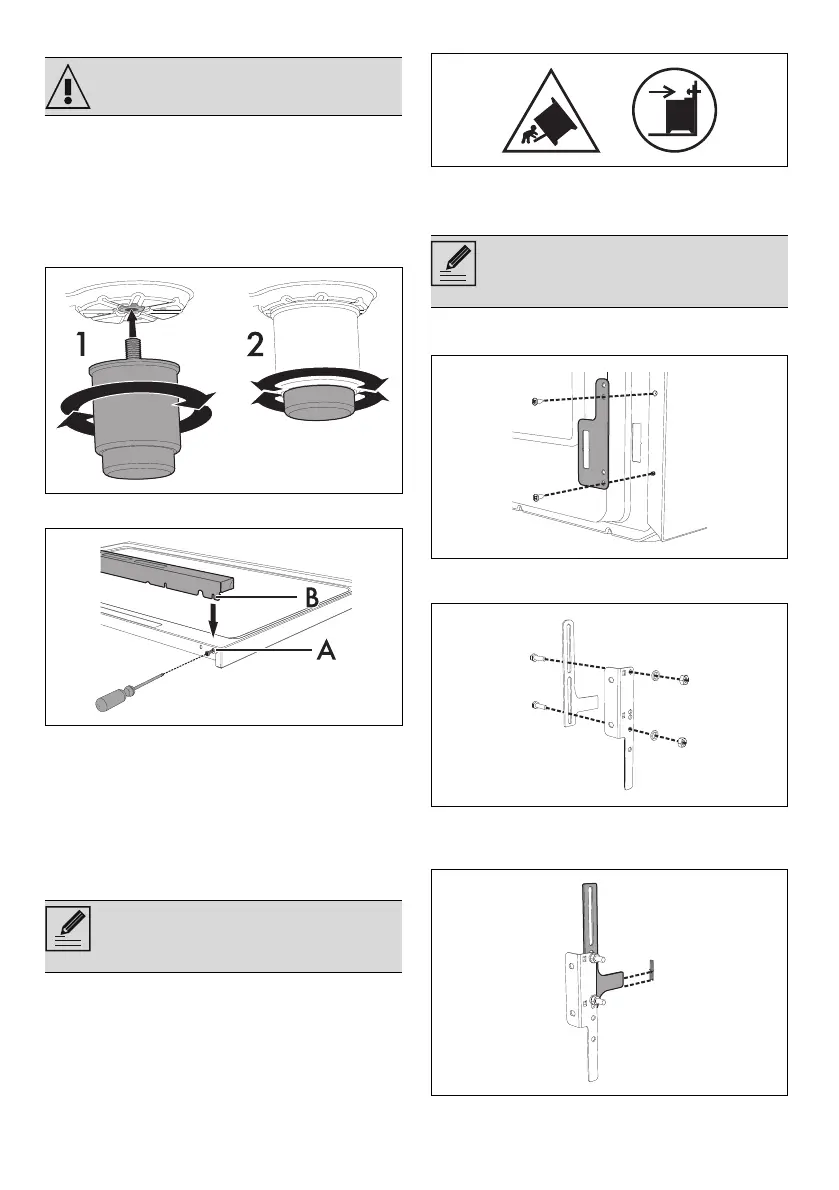 1

2

B

A