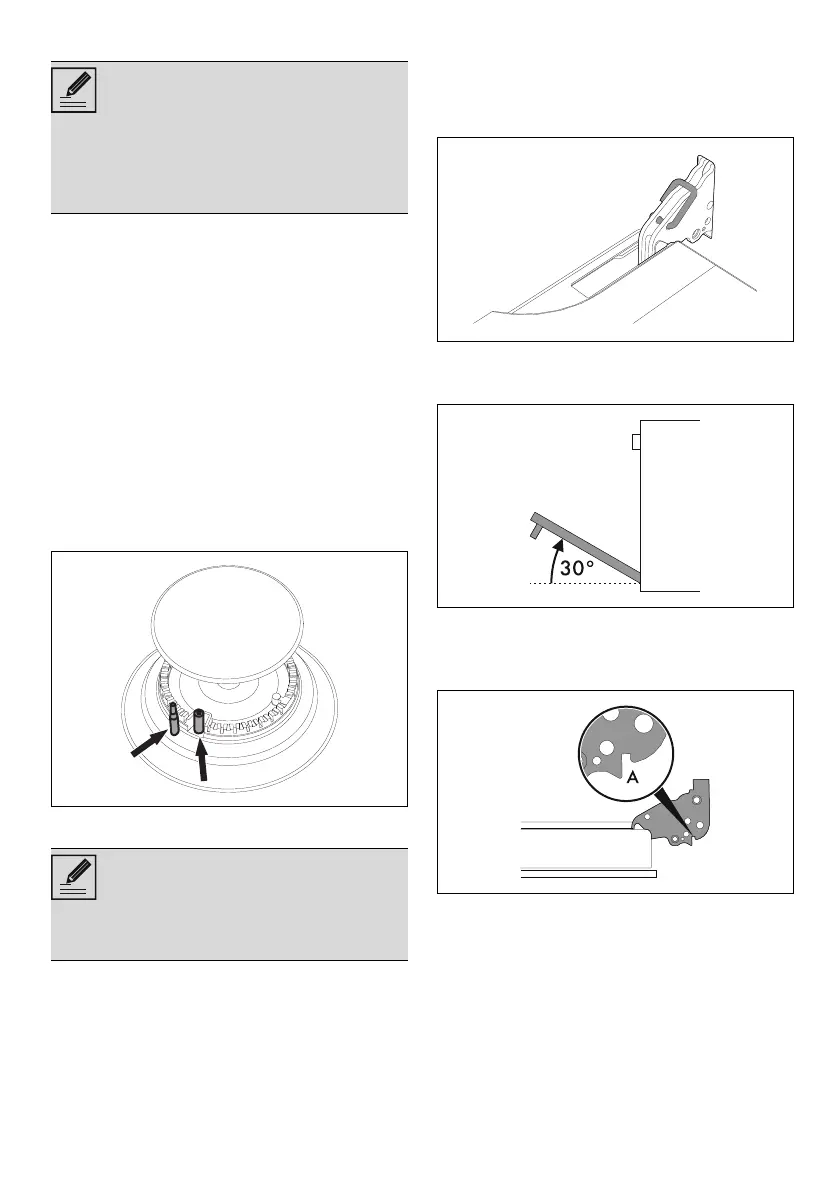 30°

A