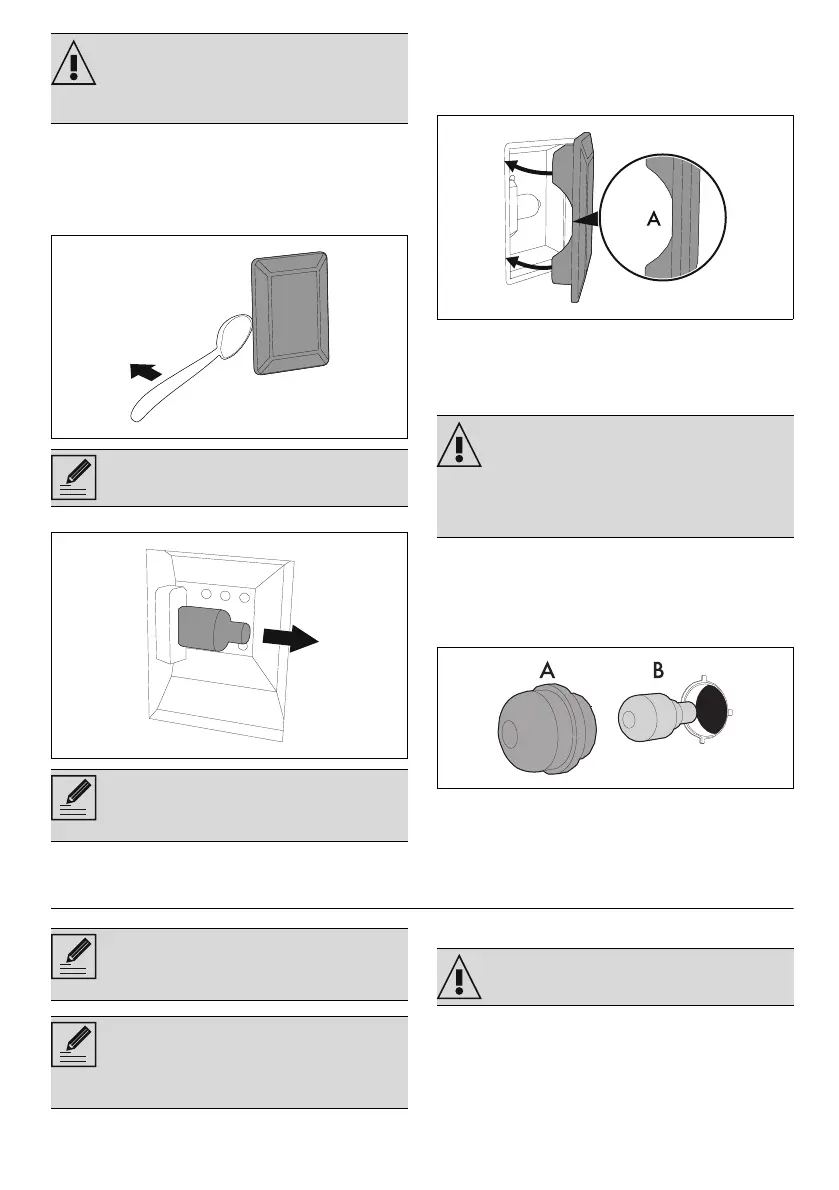 A

A

B