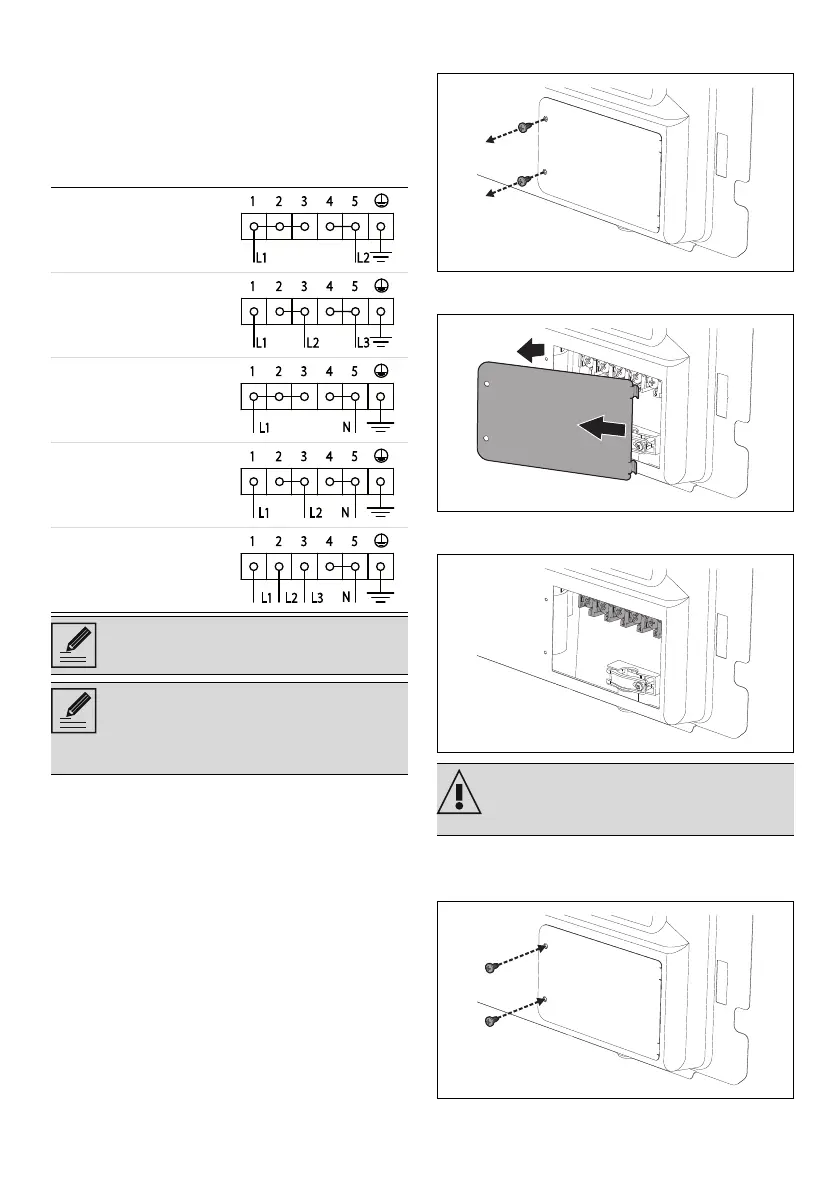 1 2 3 4 5
L1 L2

1 2 3 4 5
L1 L2 L3

1 2 3 4 5
L1 N

1 2 3 4 5
L1 L2 N

1 2 3 4 5
L1 L2 L3 N