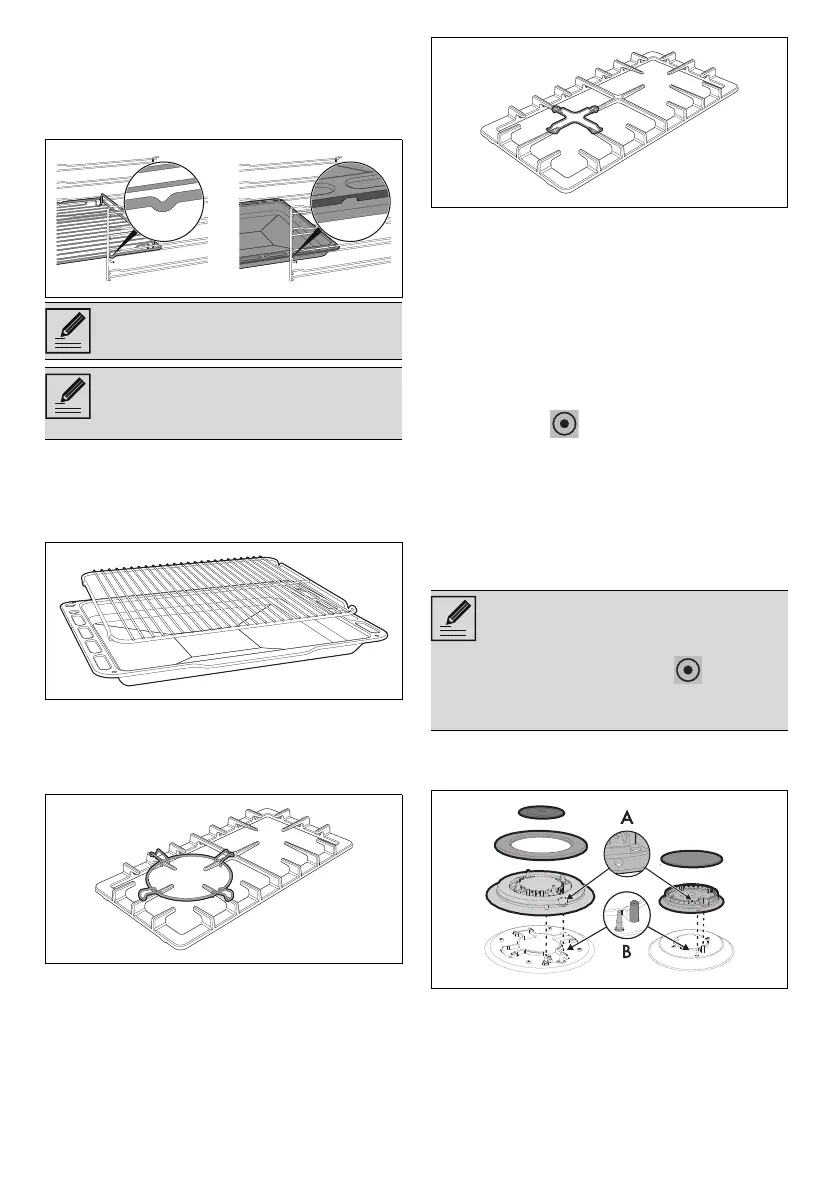 A

B