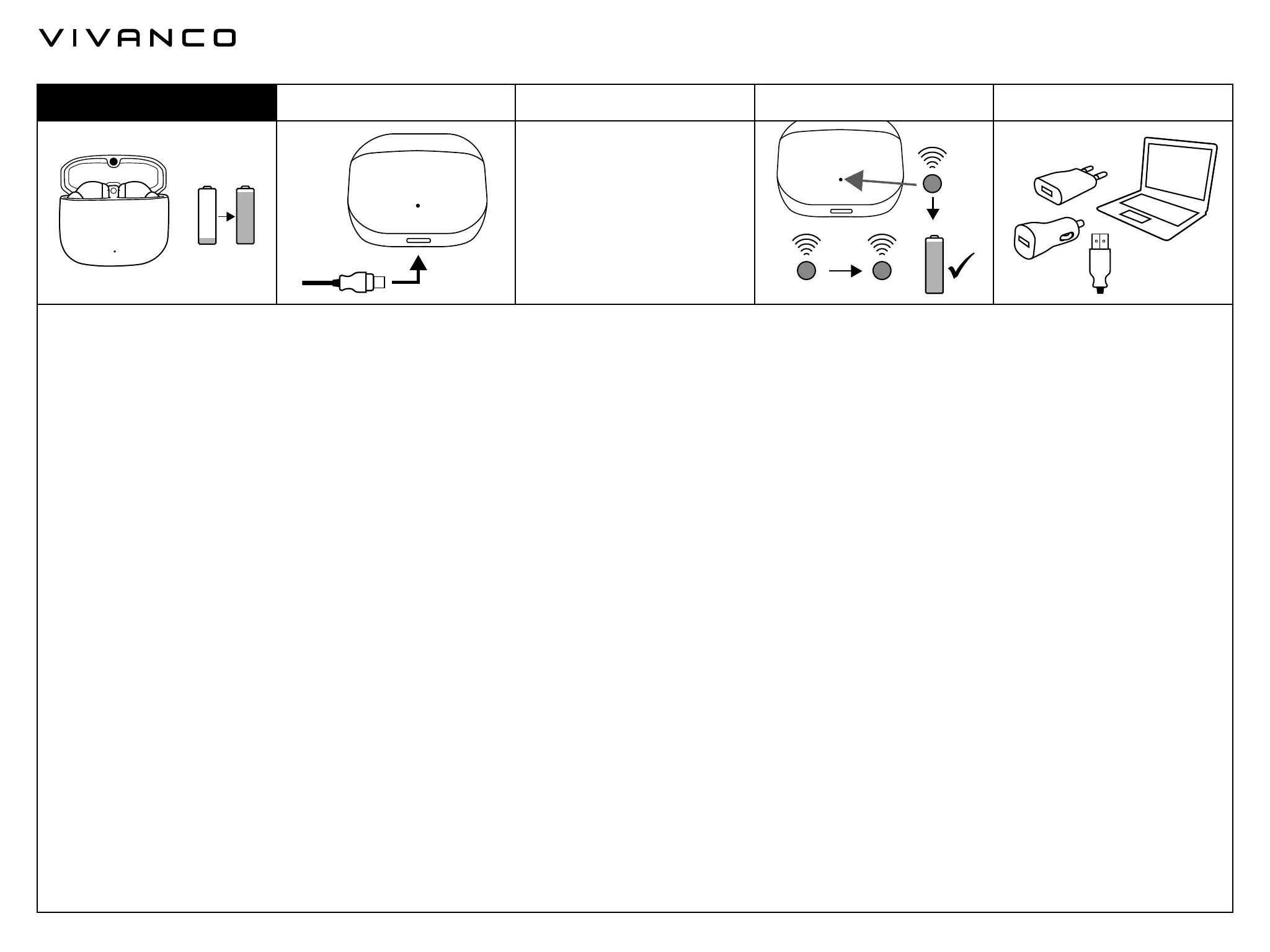 VIVANCO