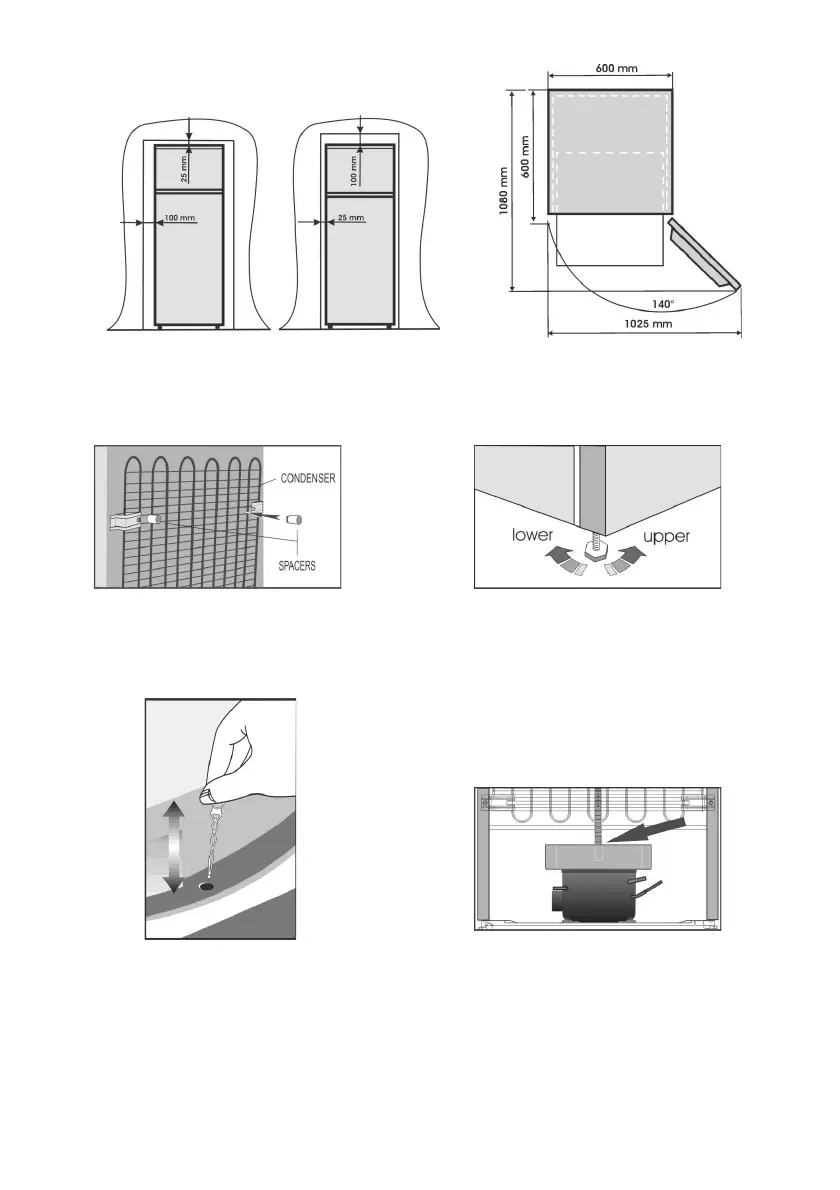 25 mm
100 mm
100 mm
25 mm

600 mm
600 mm
1080 mm
140°
1025 mm

CONDENSER
SPACERS

lower
upper