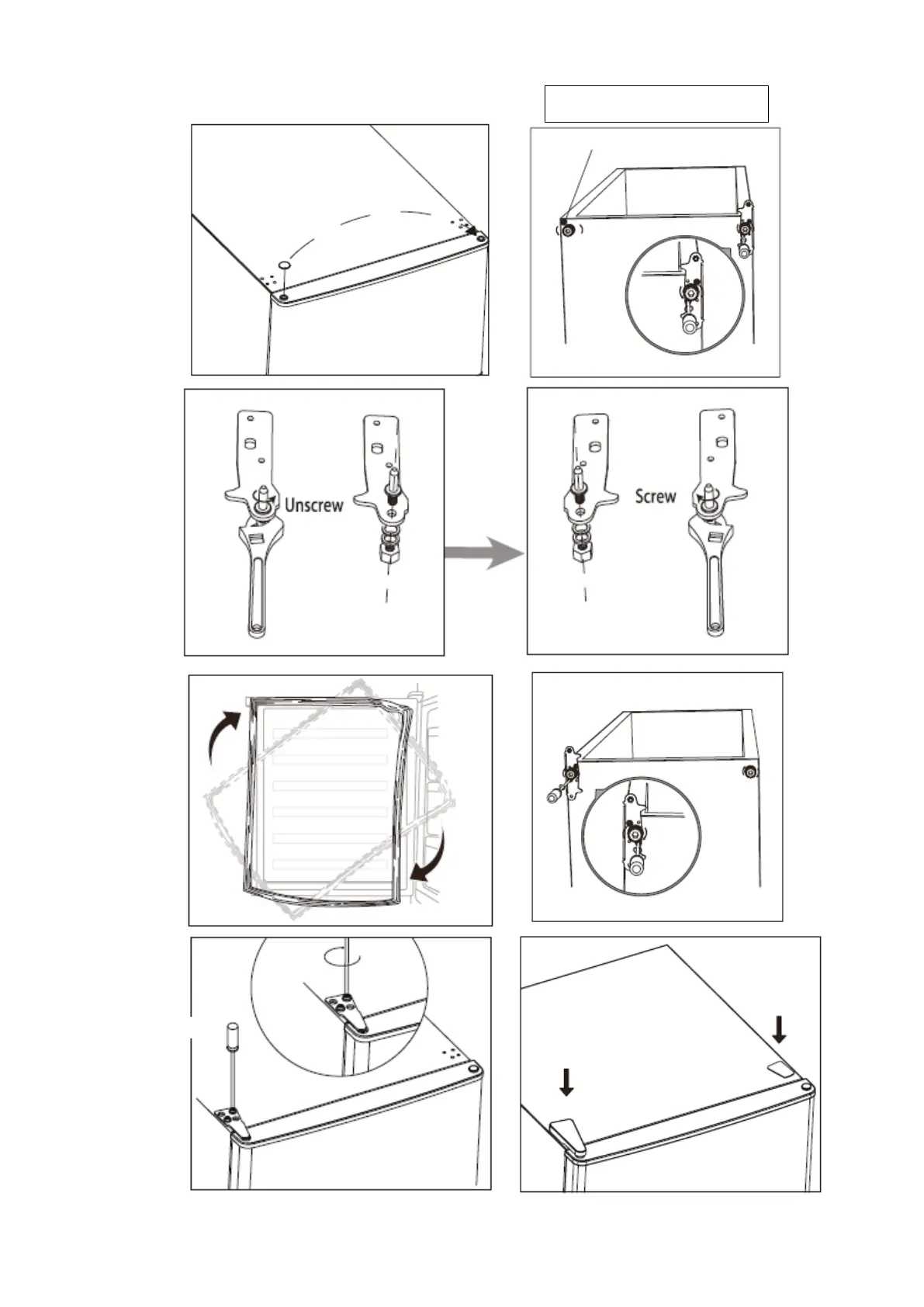 Unscrew

Screw