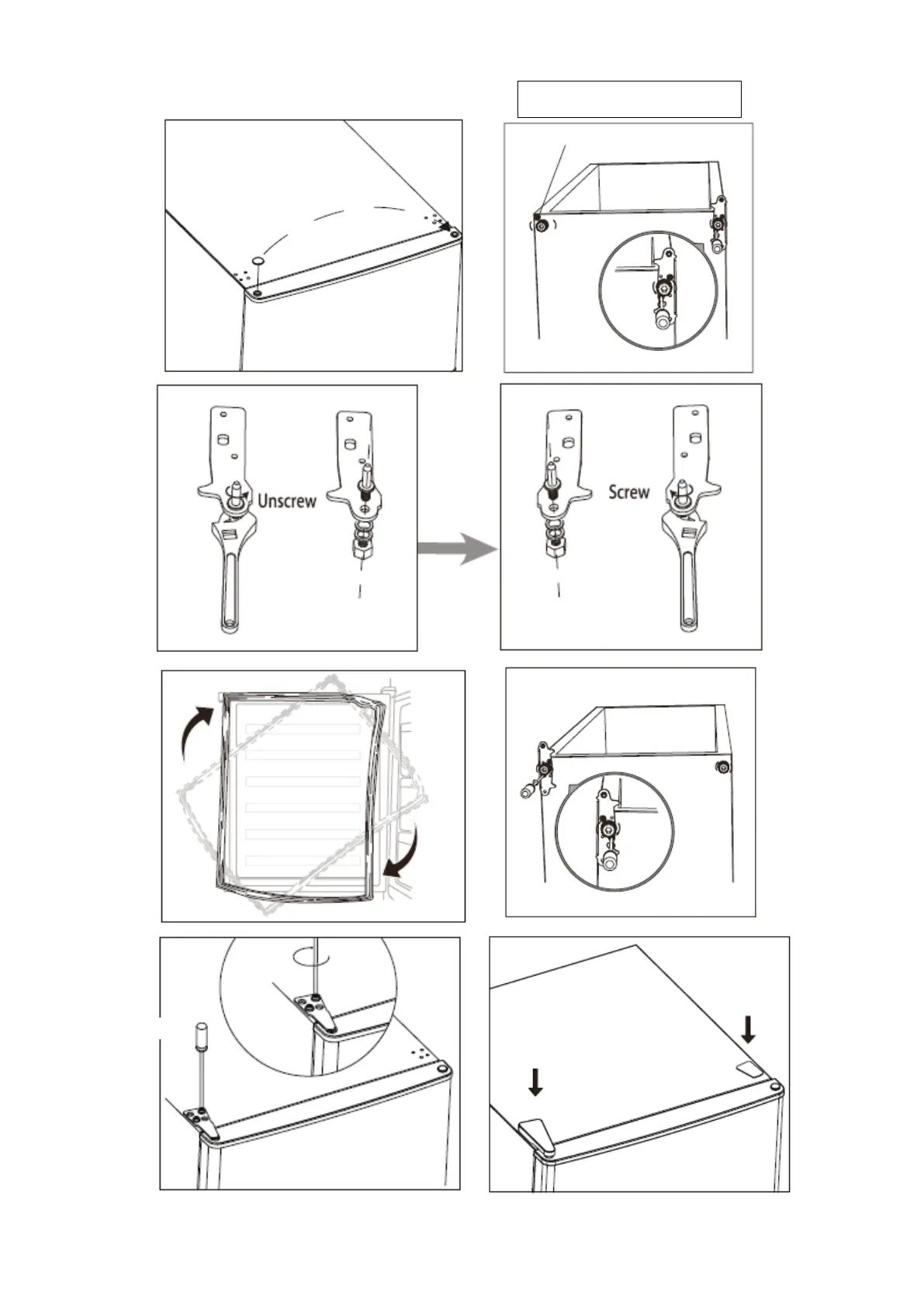 Unscrew

Screw