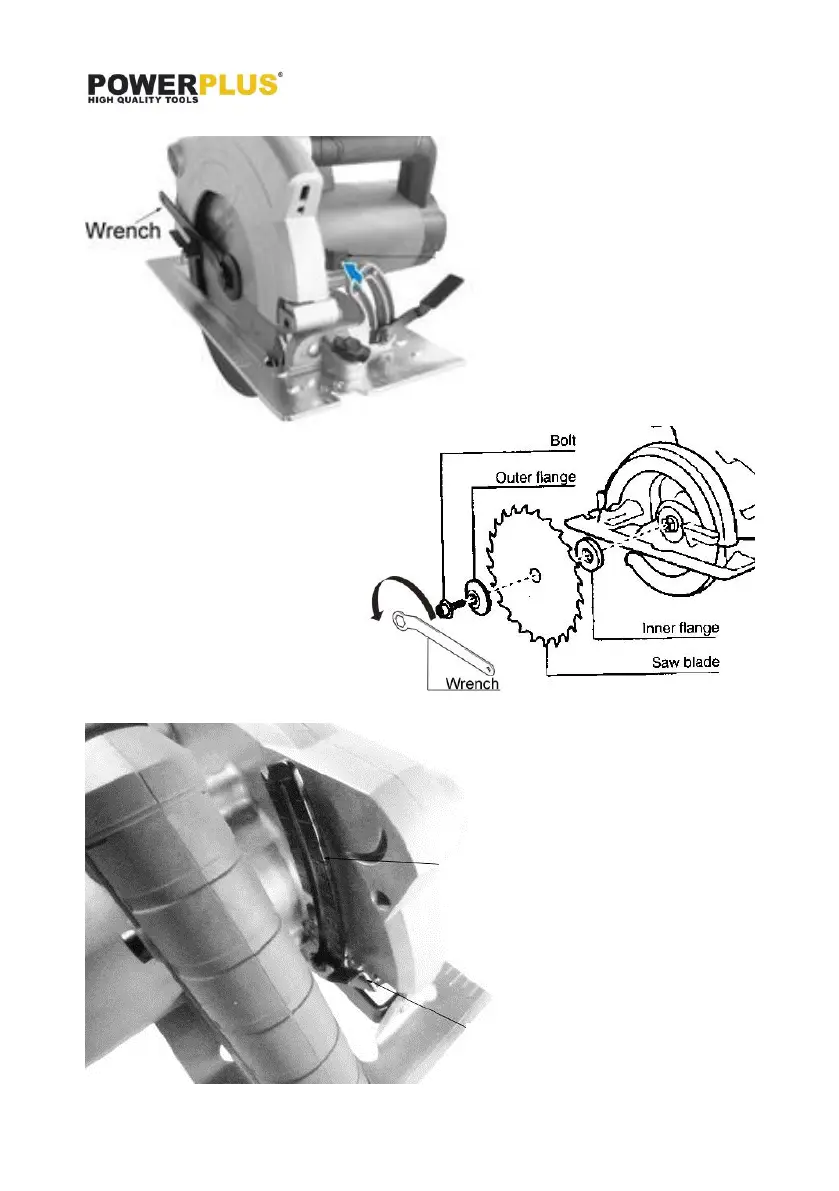 POWERPLUS®
HIGH QUALITY TOOLS

Wrench

Bolt
Outer flange
Inner flange
Saw blade
Wrench