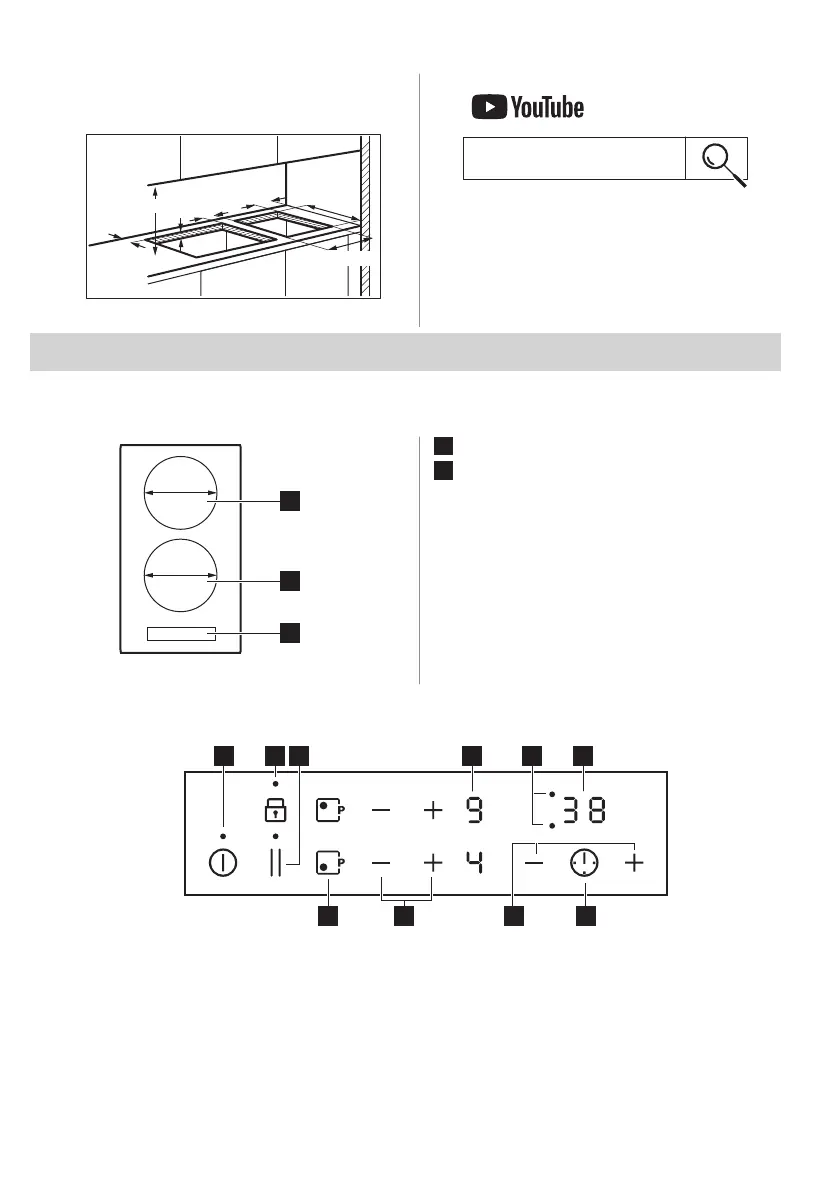 YouTube

P
9
38
P
4