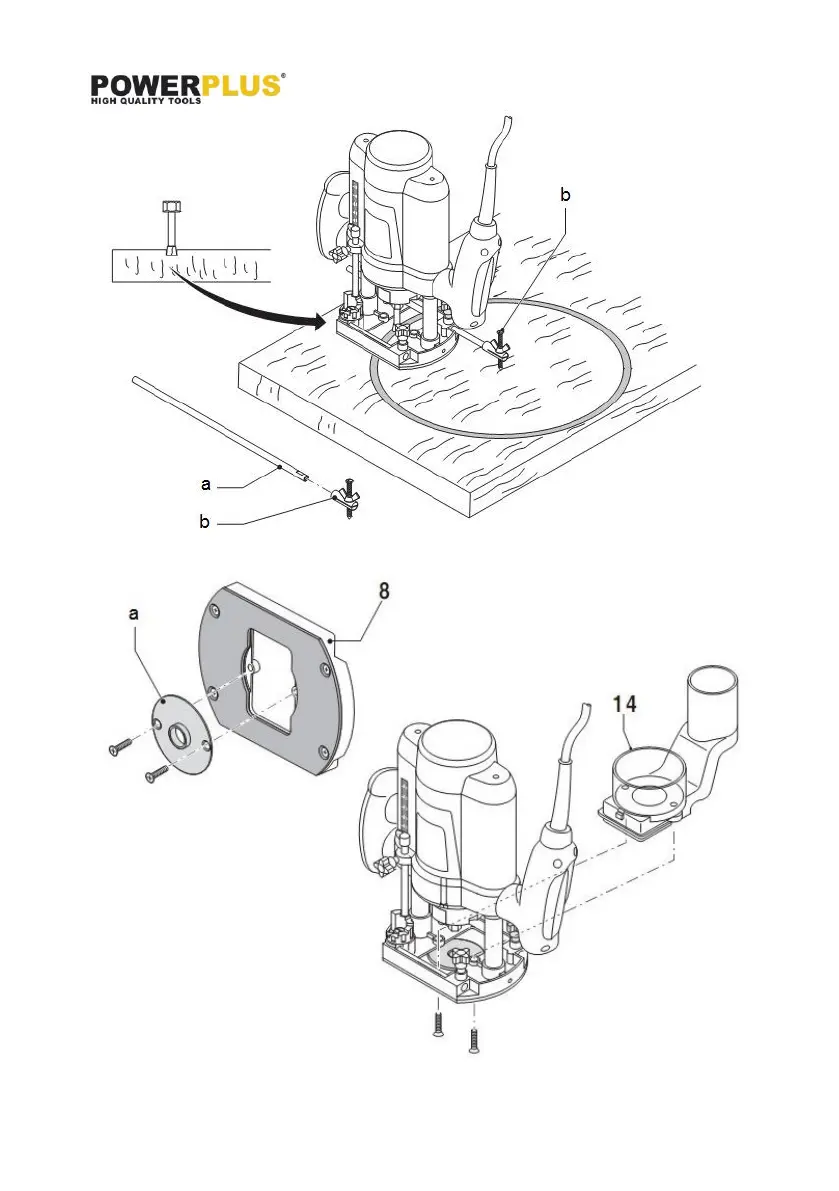 POWERPLUS®
HIGH QUALITY TOOLS

b

a

b

a

8

14