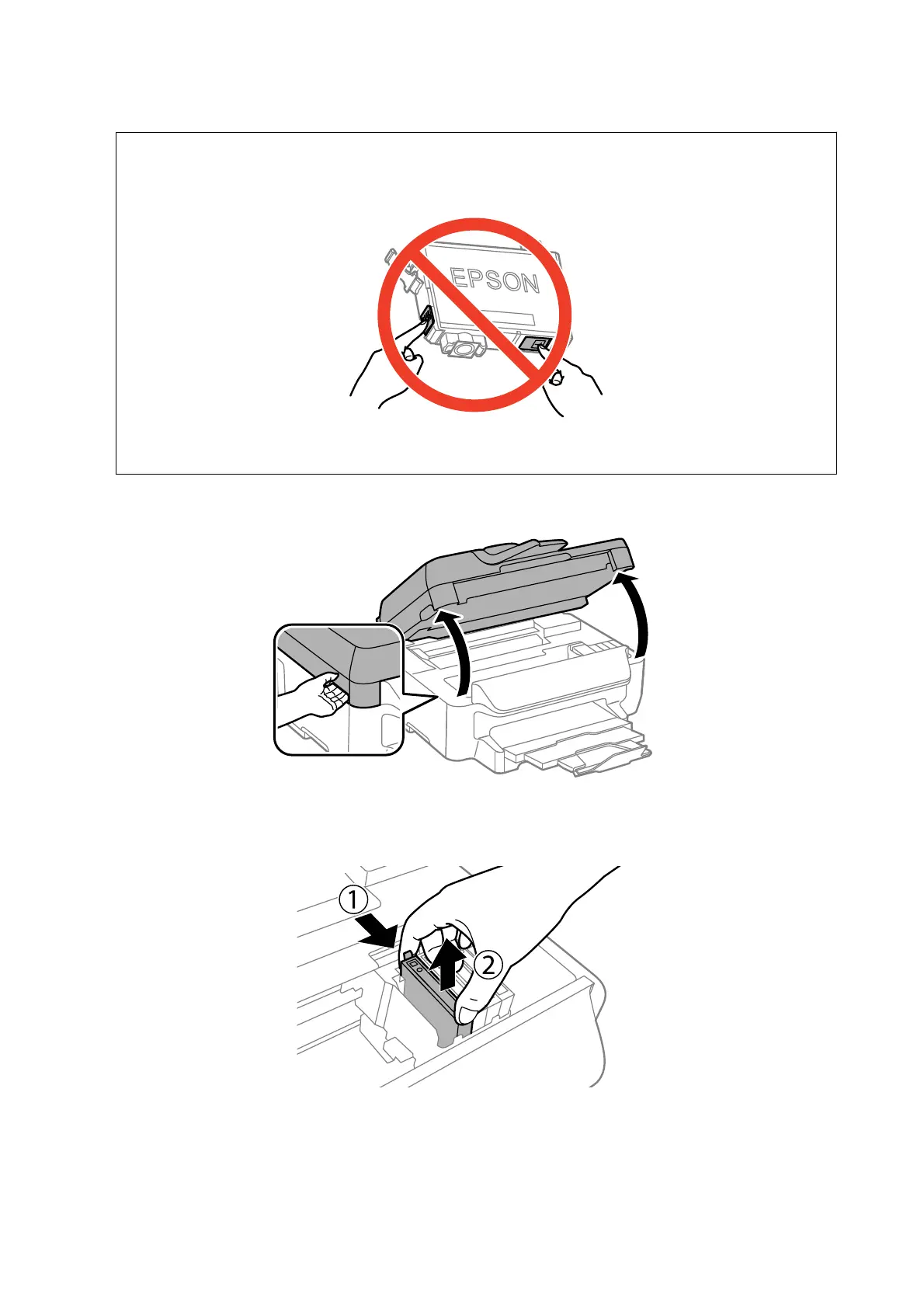 EPSON

①

②