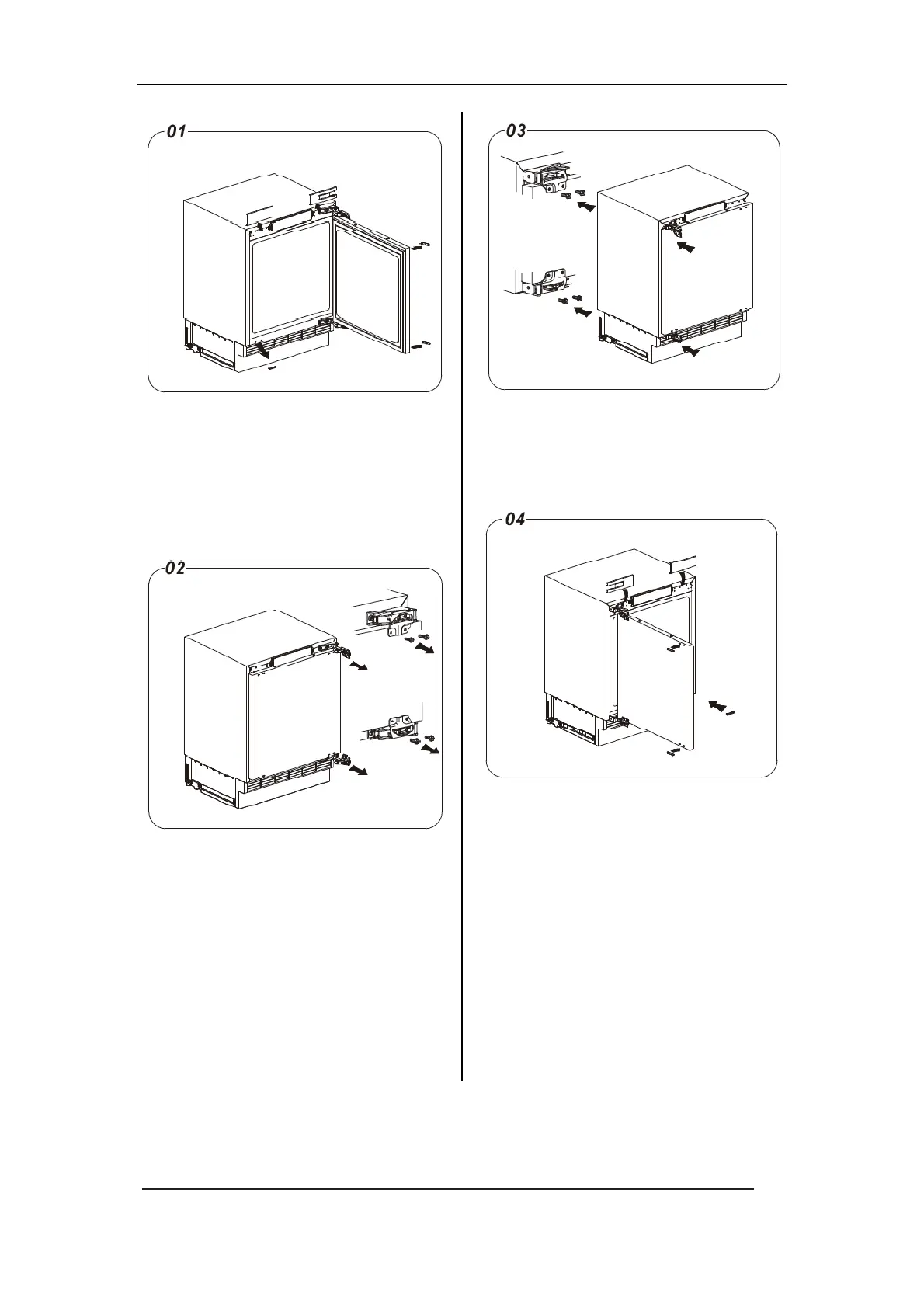 01

02

03

04